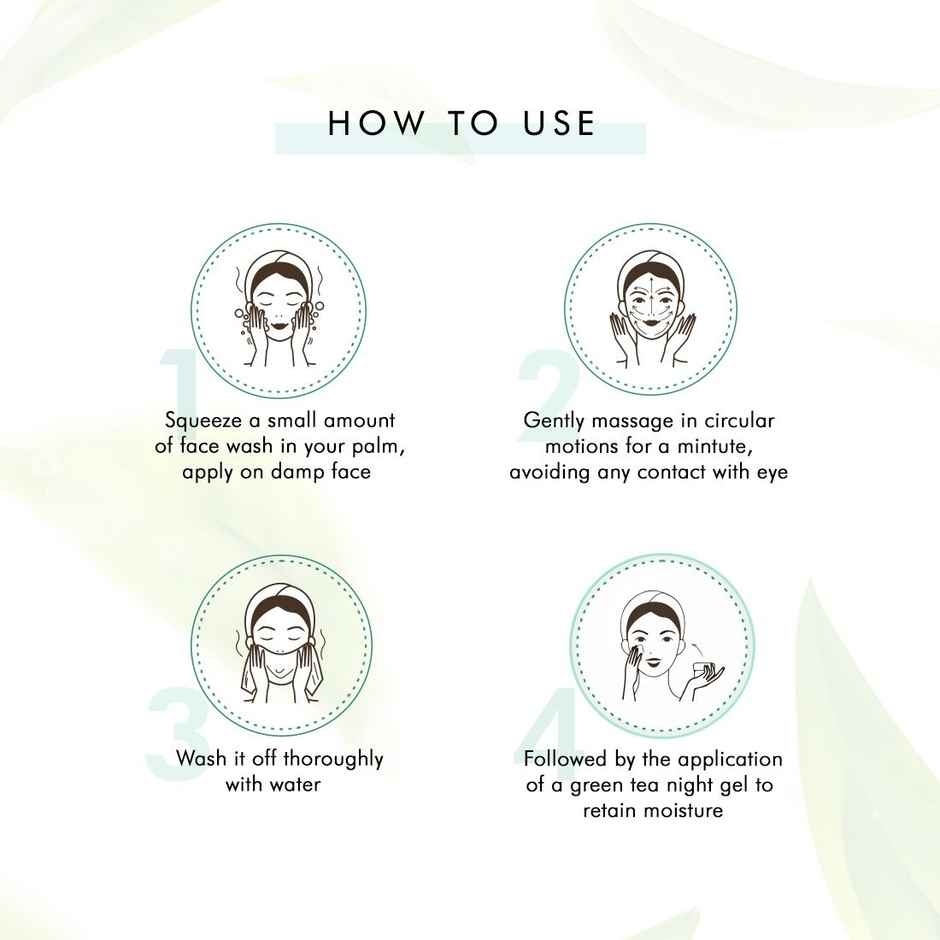 HOW TO USE

1

Squeeze a small amount of face wash in your palm, apply on damp face

2

Gently massage in circular motions for a mintute, avoiding any contact with eye

3

Wash it off thoroughly with water

4

Followed by the application of a green tea night gel to retain moisture