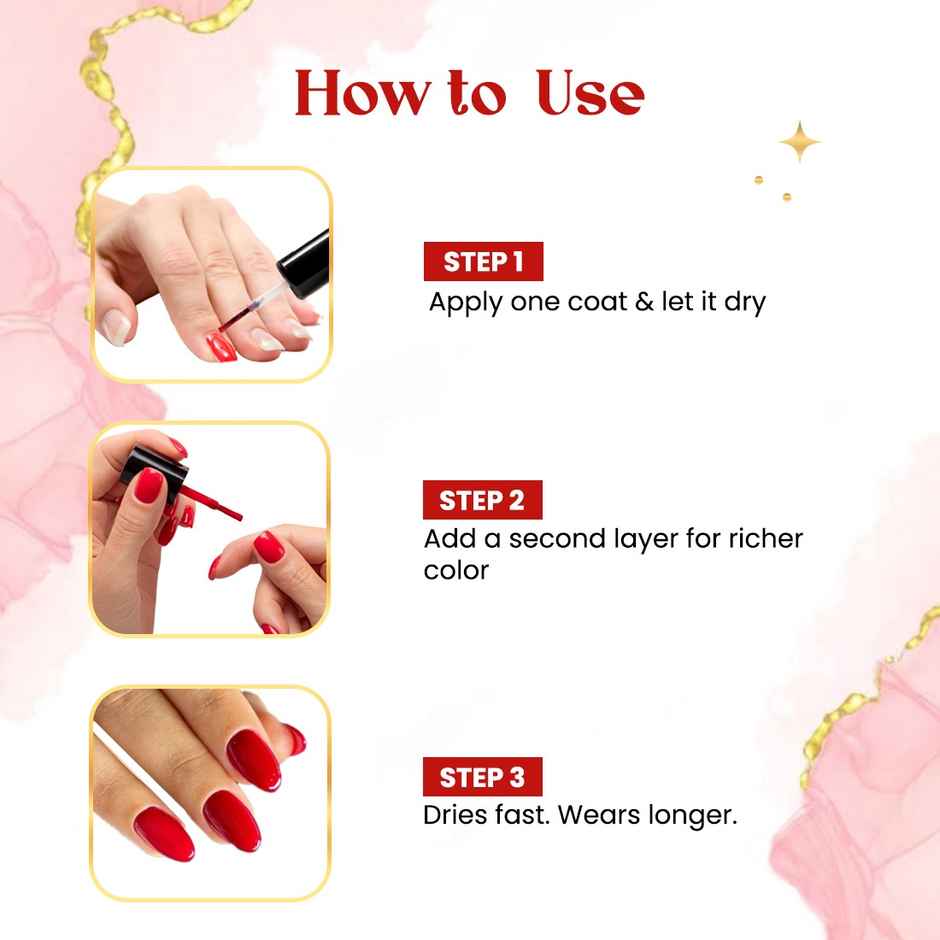 How to Use

STEP 1
Apply one coat & let it dry

STEP 2
Add a second layer for richer color

STEP 3
Dries fast. Wears longer.