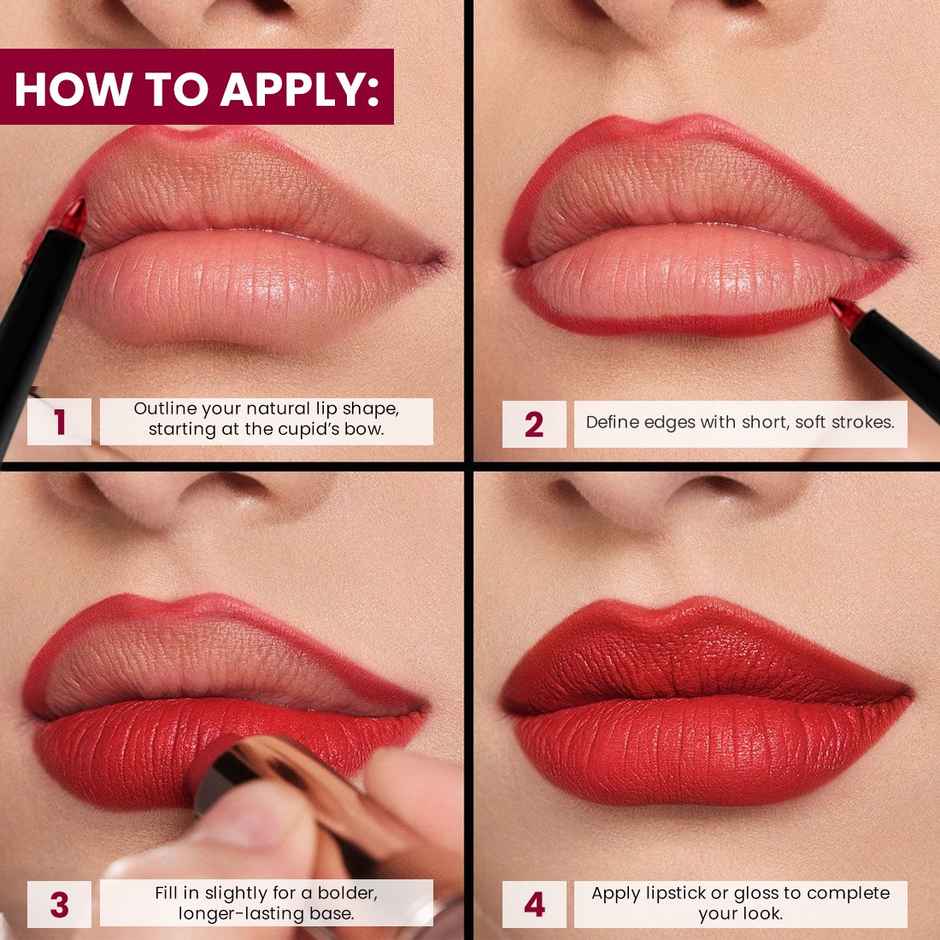 HOW TO APPLY:

1 Outline your natural lip shape, starting at the cupid's bow.

2 Define edges with short, soft strokes.

3 Fill in slightly for a bolder, longer-lasting base.

4 Apply lipstick or gloss to complete your look.