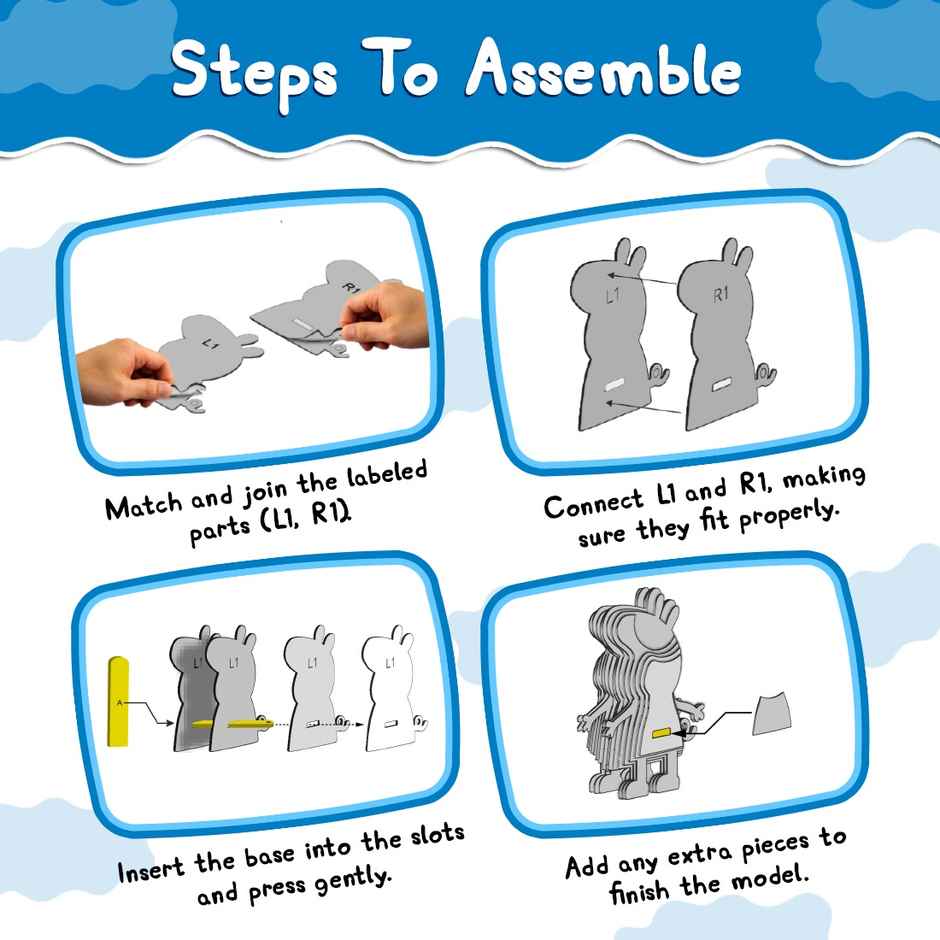 Steps To Assemble

L1

R1

Match and join the labeled parts (L1, R1).

L1

R1

Connect L1 and R1, making sure they fit properly.

A

L1

L1

L1

L1

Insert the base into the slots and press gently.

Add any extra pieces to finish the model.