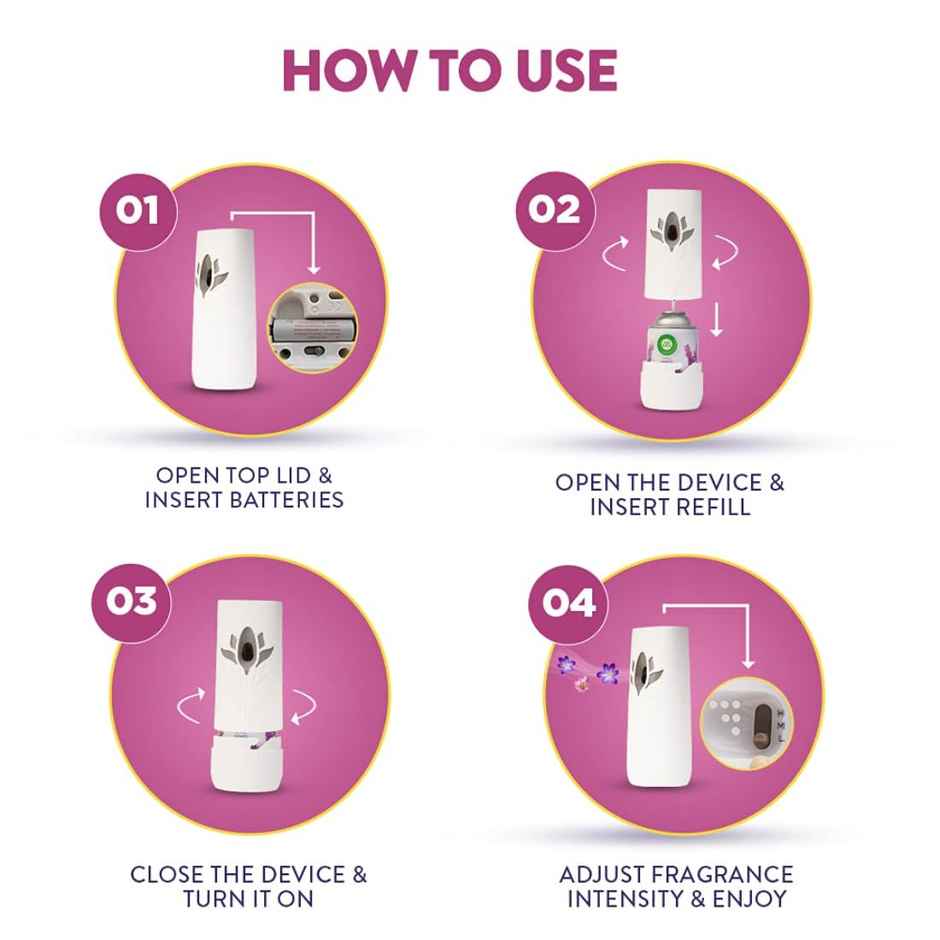 HOW TO USE

01

OPEN TOP LID & INSERT BATTERIES

02

OPEN THE DEVICE & INSERT REFILL

03

CLOSE THE DEVICE & TURN IT ON

04

H
M
L

ADJUST FRAGRANCE INTENSITY & ENJOY