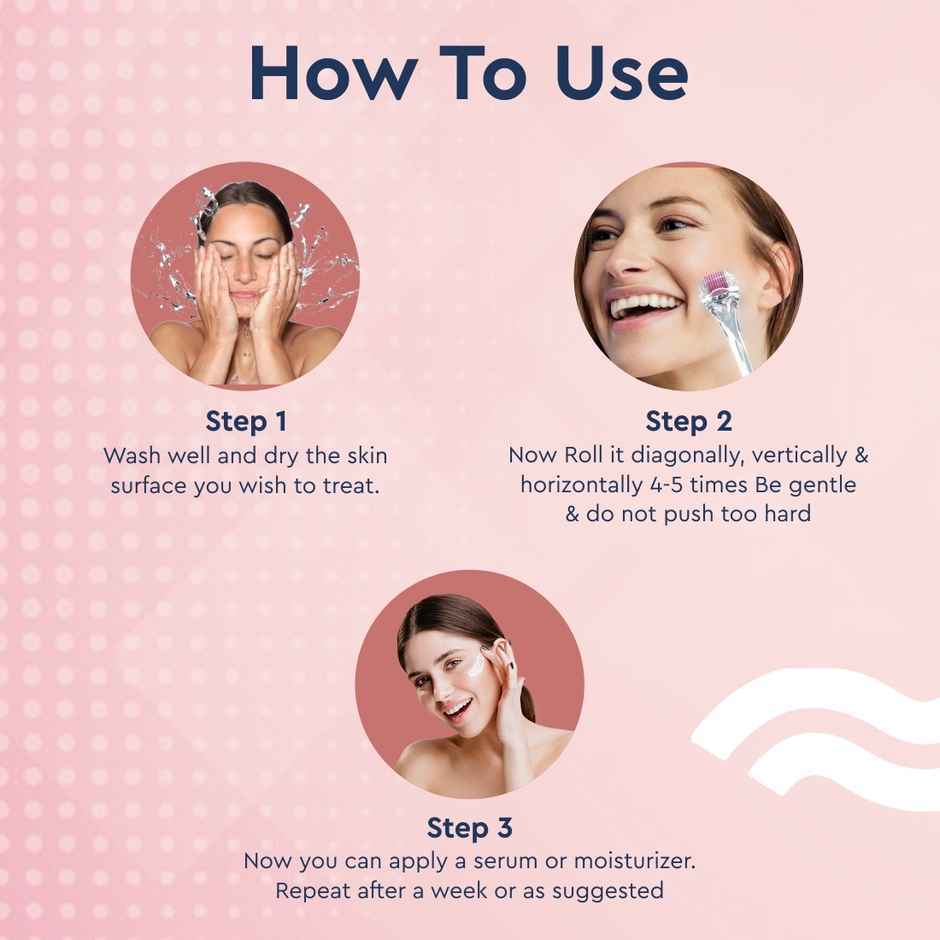 How To Use

Step 1
Wash well and dry the skin surface you wish to treat.

Step 2
Now Roll it diagonally, vertically & horizontally 4-5 times Be gentle & do not push too hard

Step 3
Now you can apply a serum or moisturizer. Repeat after a week or as suggested