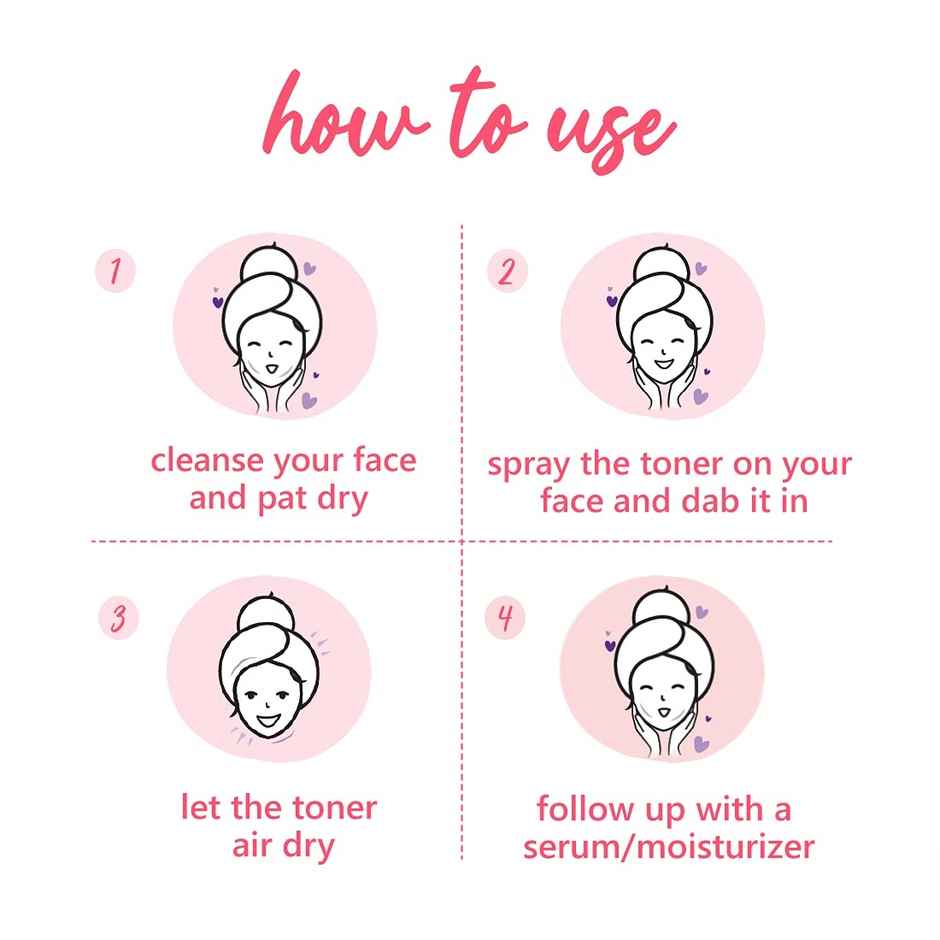 how to use

1

cleanse your face and pat dry

2

spray the toner on your face and dab it in

3

let the toner air dry

4

follow up with a serum/moisturizer