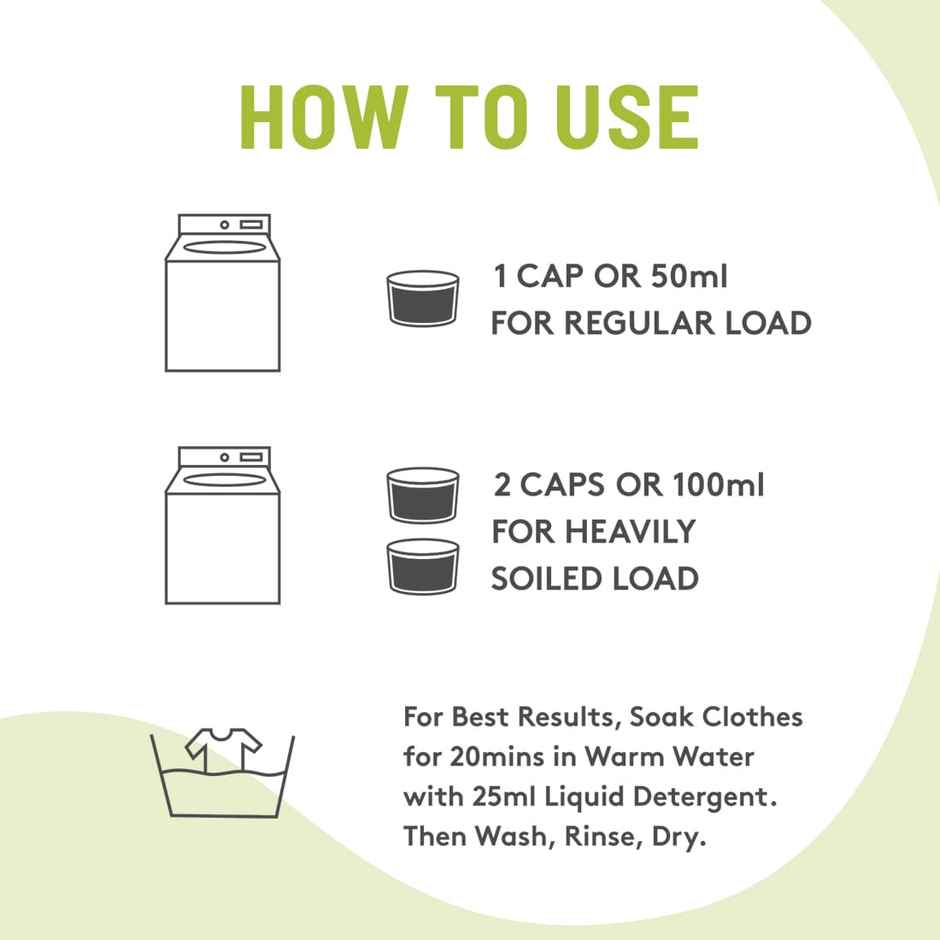 HOW TO USE

1 CAP OR 50ml FOR REGULAR LOAD

2 CAPS OR 100ml FOR HEAVILY SOILED LOAD

For Best Results, Soak Clothes for 20mins in Warm Water with 25ml Liquid Detergent. Then Wash, Rinse, Dry.