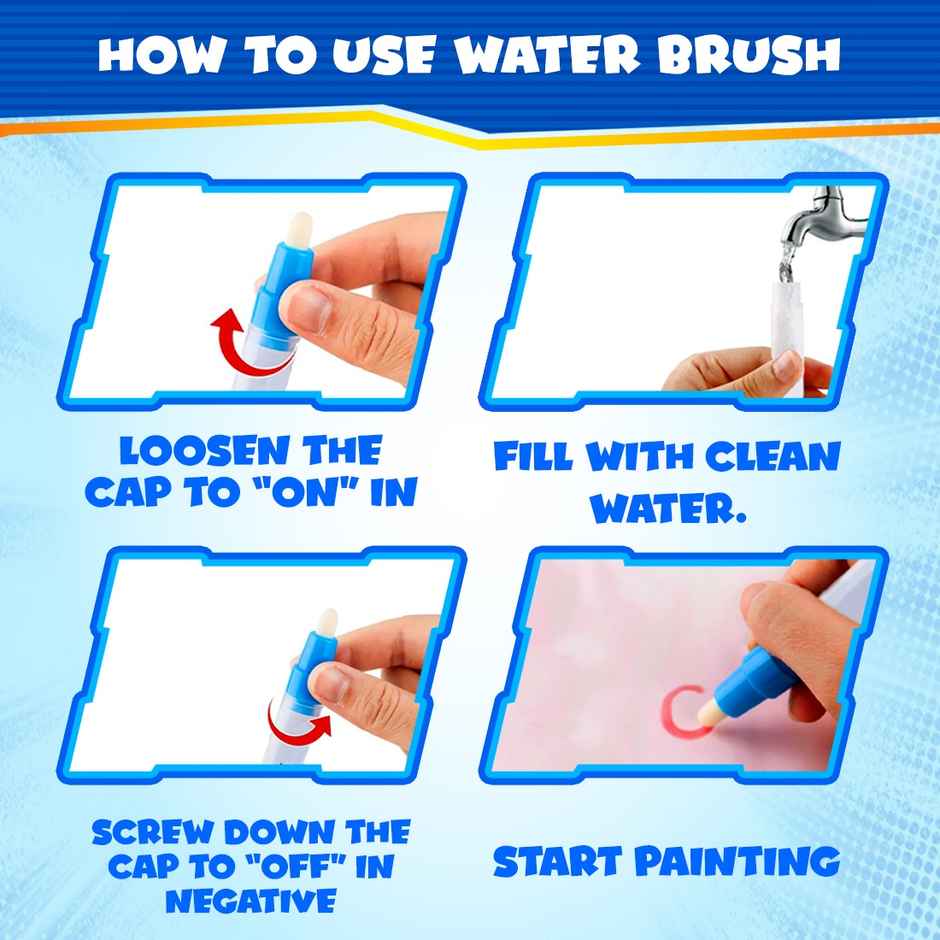 HOW TO USE WATER BRUSH

LOOSEN THE CAP TO "ON" IN

FILL WITH CLEAN WATER.

SCREW DOWN THE CAP TO "OFF" IN NEGATIVE

START PAINTING