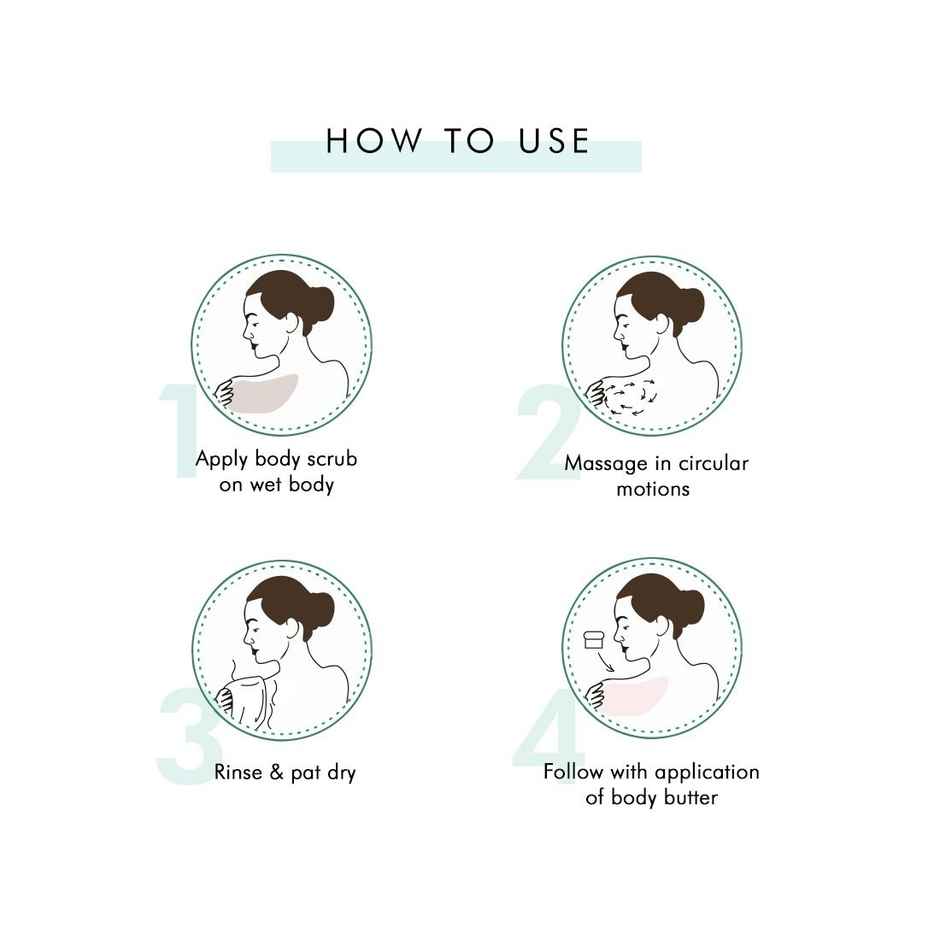 HOW TO USE

1
Apply body scrub on wet body

2
Massage in circular motions

3
Rinse & pat dry

4
Follow with application of body butter