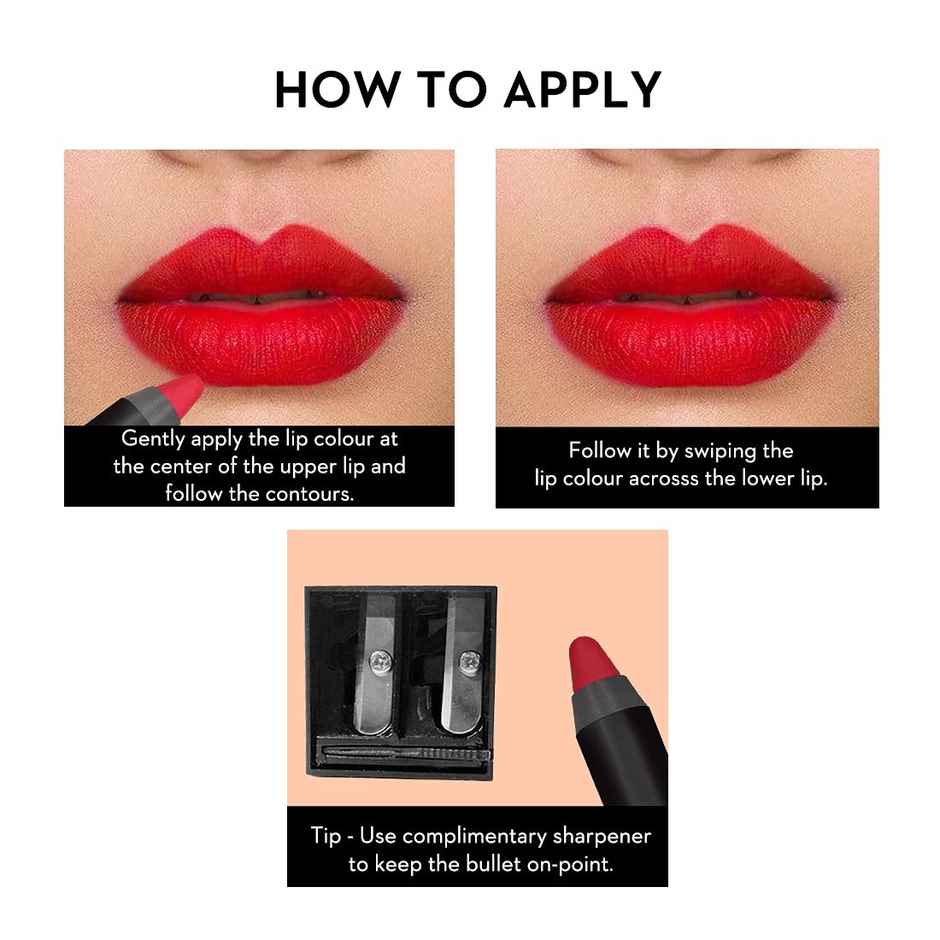 HOW TO APPLY

Gently apply the lip colour at the center of the upper lip and follow the contours.

Follow it by swiping the lip colour acrosss the lower lip.

Tip - Use complimentary sharpener to keep the bullet on-point.