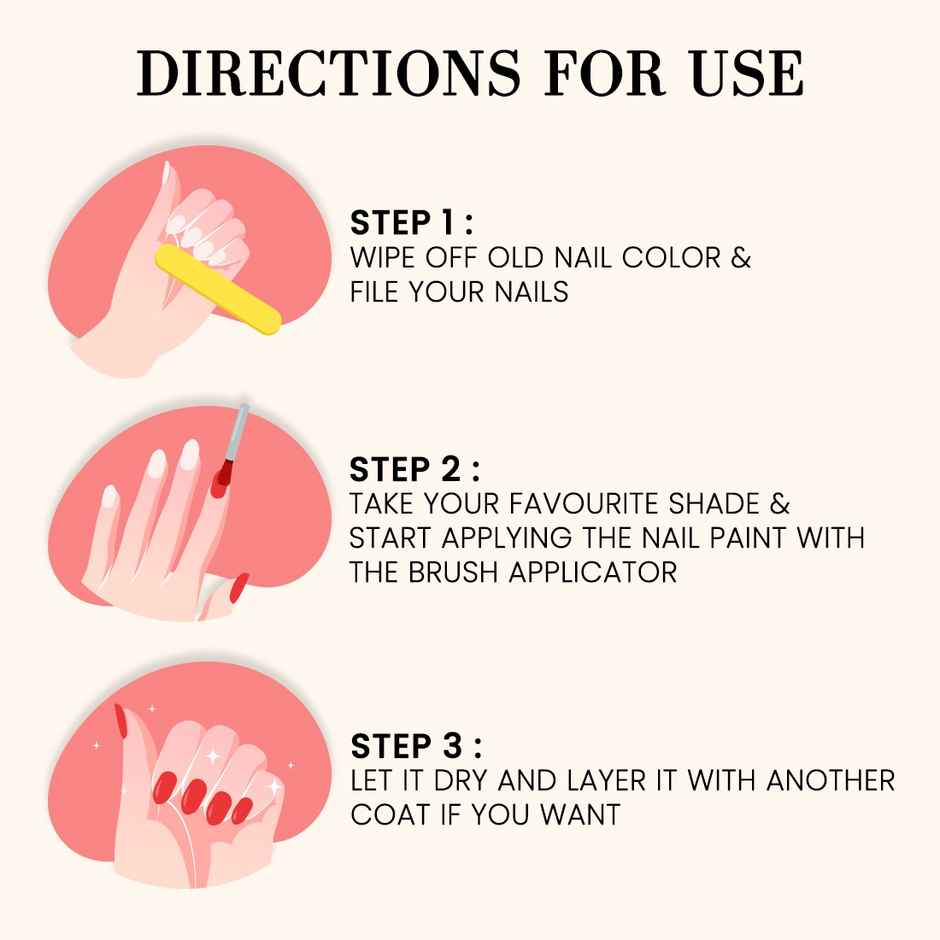 DIRECTIONS FOR USE

STEP 1 :
WIPE OFF OLD NAIL COLOR & FILE YOUR NAILS

STEP 2 :
TAKE YOUR FAVOURITE SHADE & START APPLYING THE NAIL PAINT WITH THE BRUSH APPLICATOR

STEP 3 :
LET IT DRY AND LAYER IT WITH ANOTHER COAT IF YOU WANT