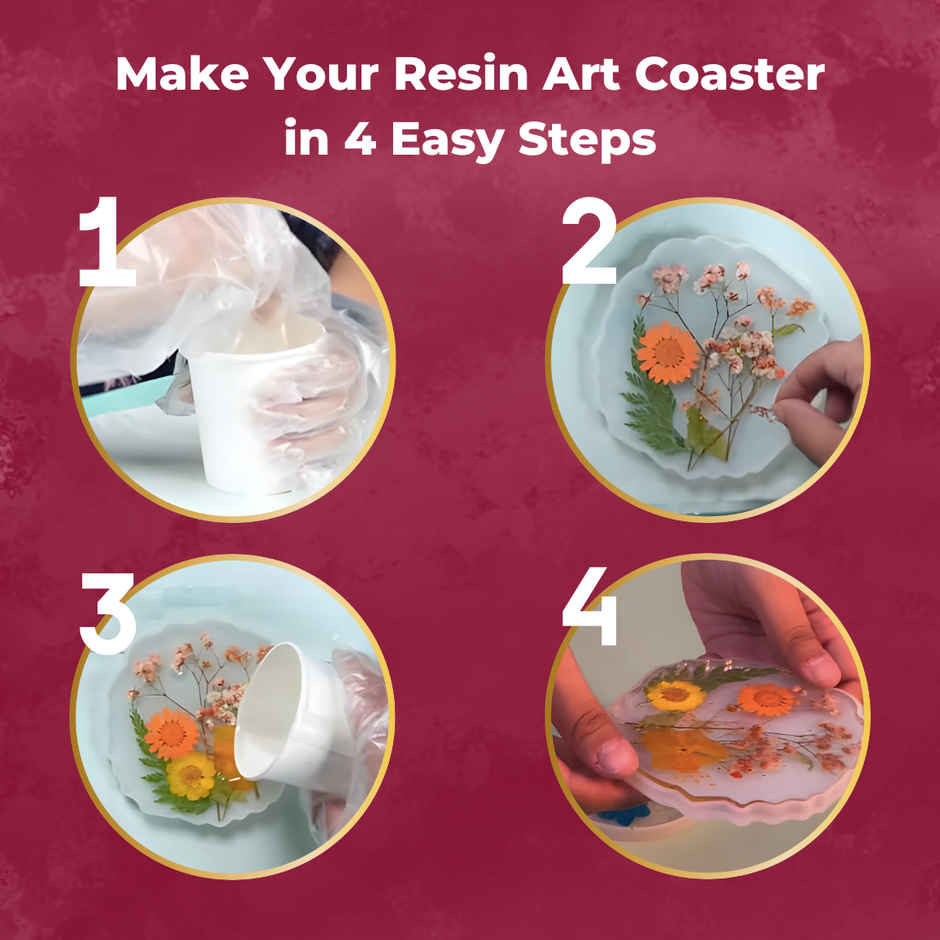 Make Your Resin Art Coaster in 4 Easy Steps

1

2

3

4