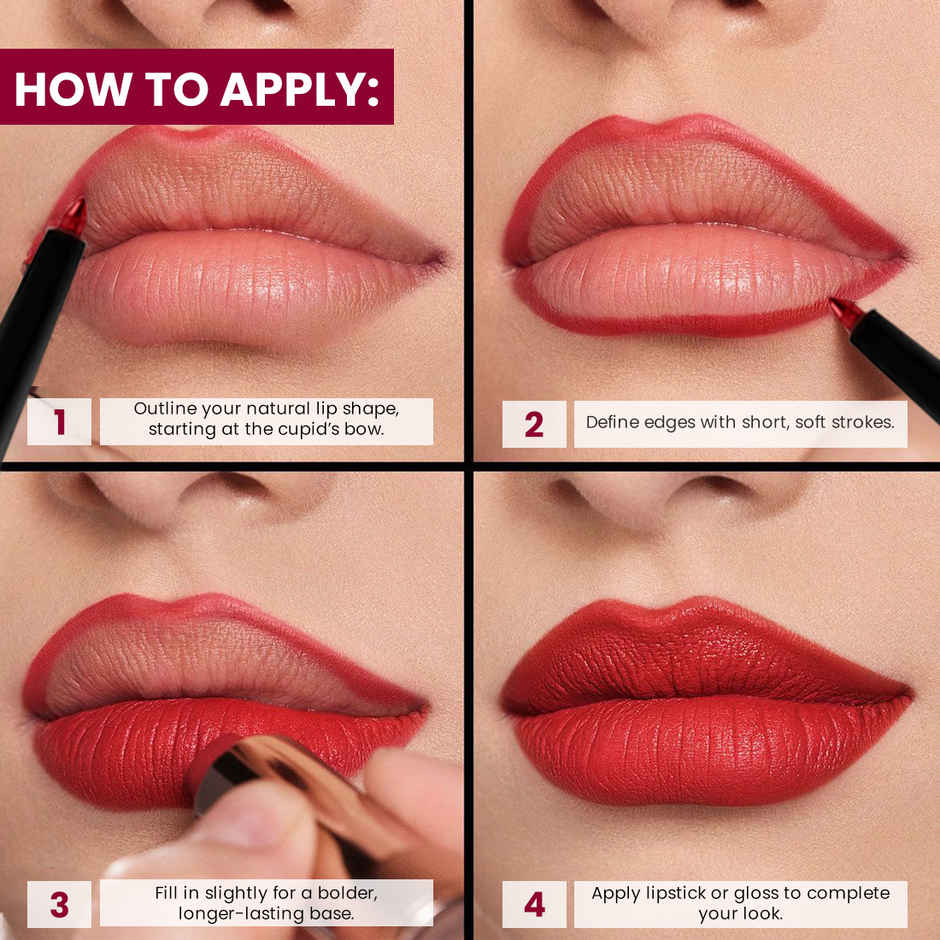 HOW TO APPLY:

1 Outline your natural lip shape, starting at the cupid's bow.

2 Define edges with short, soft strokes.

3 Fill in slightly for a bolder, longer-lasting base.

4 Apply lipstick or gloss to complete your look.