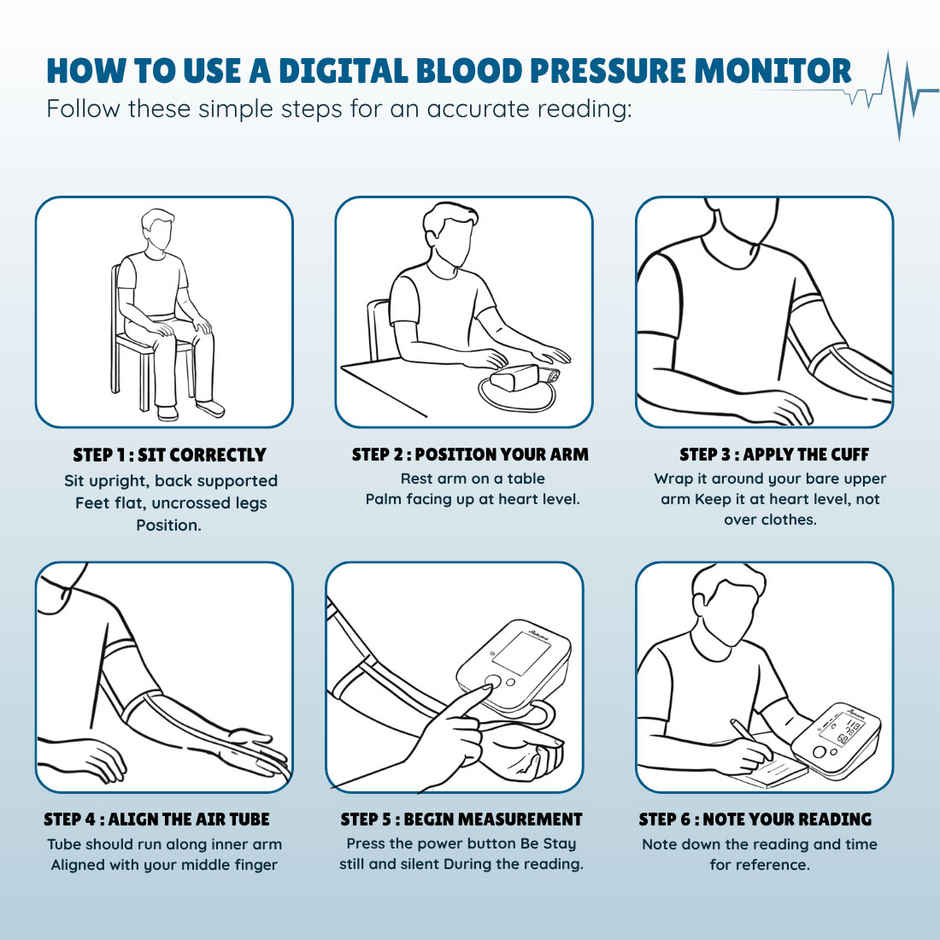 HOW TO USE A DIGITAL BLOOD PRESSURE MONITOR
Follow these simple steps for an accurate reading:

STEP 1 : SIT CORRECTLY
Sit upright, back supported Feet flat, uncrossed legs Position.

STEP 2 : POSITION YOUR ARM
Rest arm on a table Palm facing up at heart level.

STEP 3 : APPLY THE CUFF
Wrap it around your bare upper arm Keep it at heart level, not over clothes.

STEP 4 : ALIGN THE AIR TUBE
Tube should run along inner arm Aligned with your middle finger

STEP 5 : BEGIN MEASUREMENT
Press the power button Be Stay still and silent During the reading.

STEP 6 : NOTE YOUR READING
Note down the reading and time for reference.