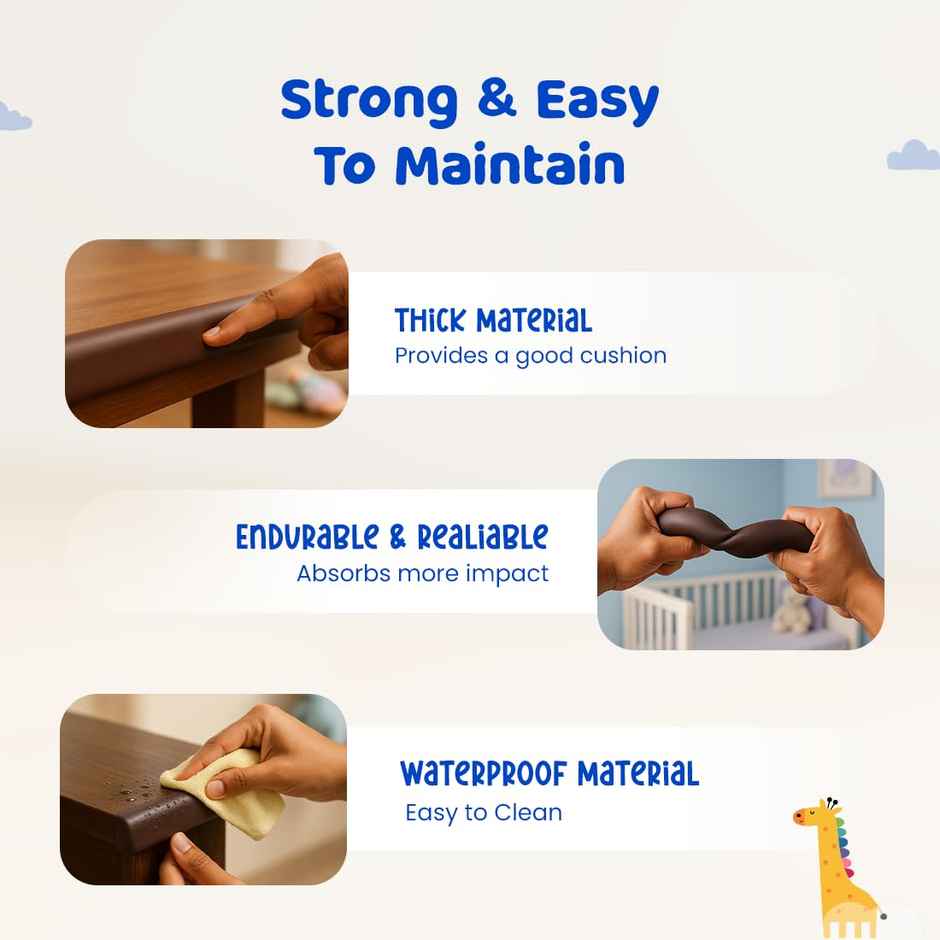 Strong & Easy To Maintain

THICK MATERIAL
Provides a good cushion

ENDURABLE & REALIABLE
Absorbs more impact

WATERPROOF MATERIAL
Easy to Clean