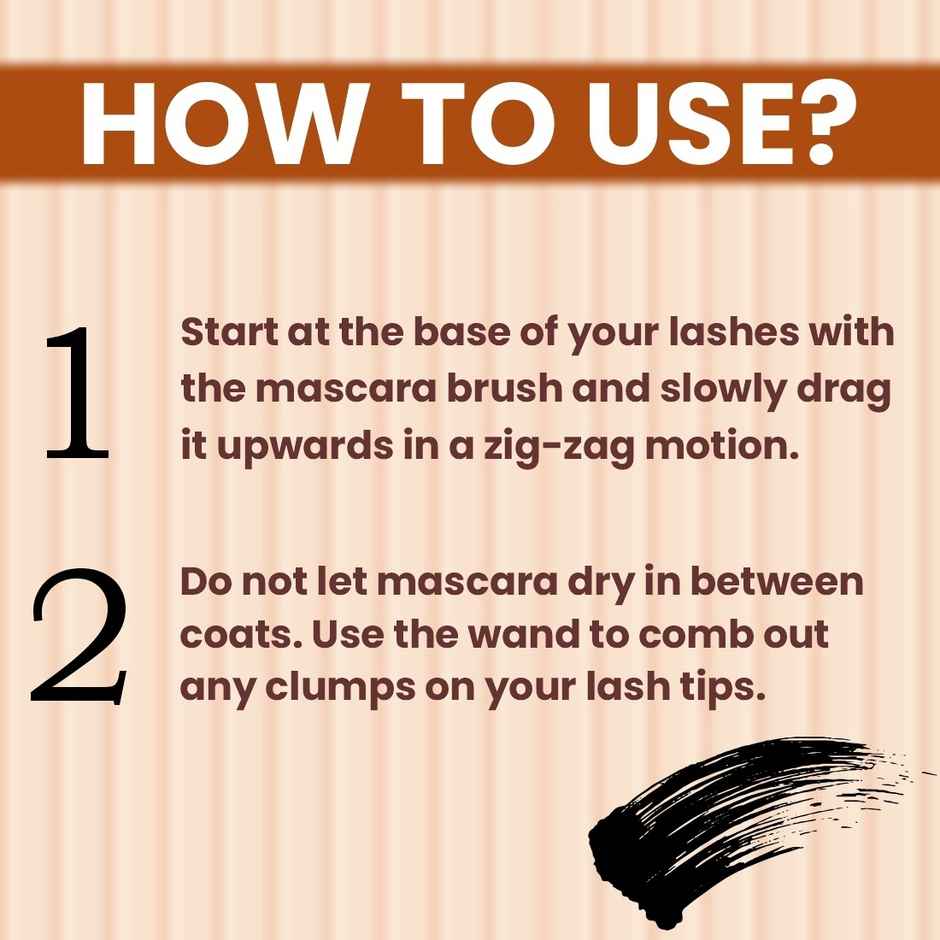 HOW TO USE?

1 Start at the base of your lashes with the mascara brush and slowly drag it upwards in a zig-zag motion.

2 Do not let mascara dry in between coats. Use the wand to comb out any clumps on your lash tips.