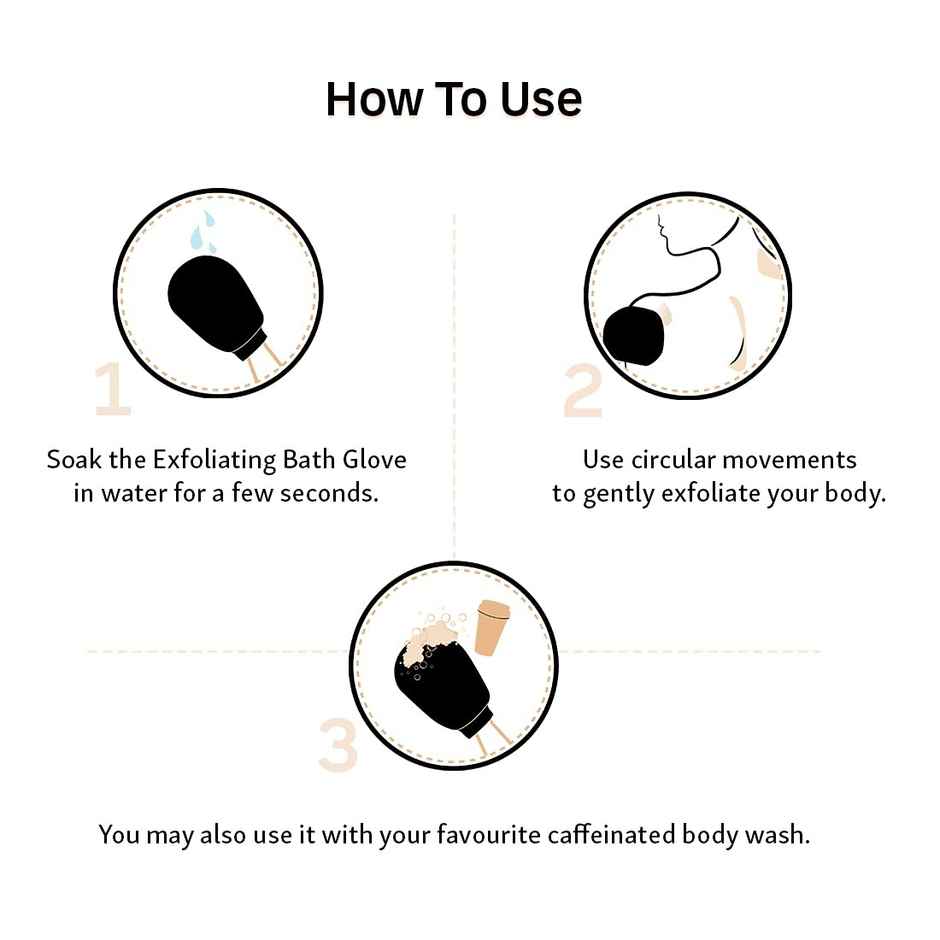 How To Use

1

Soak the Exfoliating Bath Glove in water for a few seconds.

2

Use circular movements to gently exfoliate your body.

3

You may also use it with your favourite caffeinated body wash.