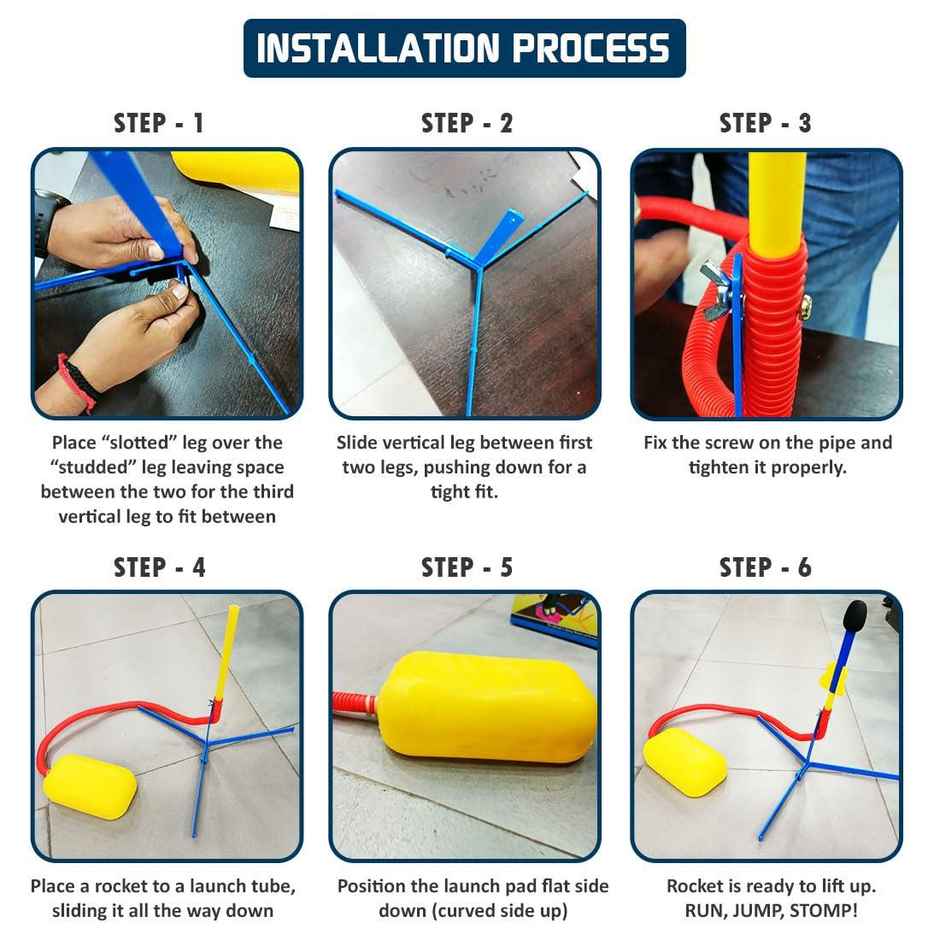 INSTALLATION PROCESS

STEP - 1

Place “slotted” leg over the “studded” leg leaving space between the two for the third vertical leg to fit between

STEP - 2

Slide vertical leg between first two legs, pushing down for a tight fit.

STEP - 3

Fix the screw on the pipe and tighten it properly.

STEP - 4

Place a rocket to a launch tube, sliding it all the way down

STEP - 5

Position the launch pad flat side down (curved side up)

STEP - 6

Rocket is ready to lift up. RUN, JUMP, STOMP!