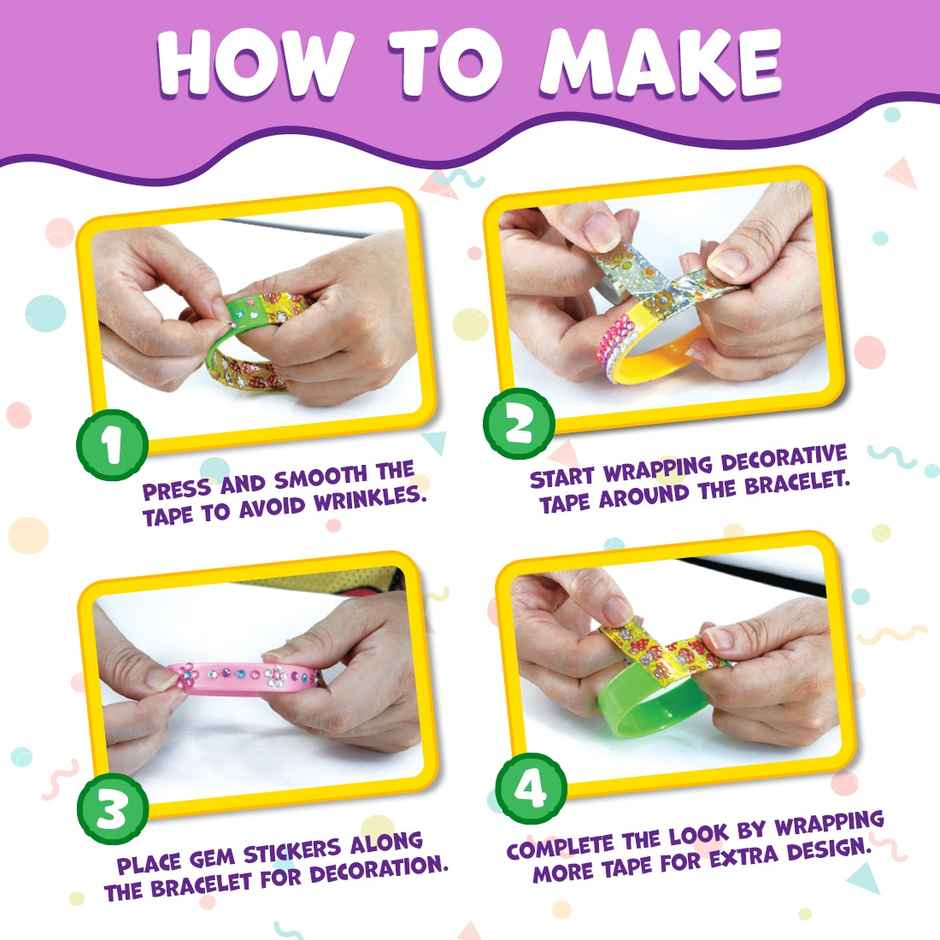 HOW TO MAKE

1

PRESS AND SMOOTH THE TAPE TO AVOID WRINKLES.

2

START WRAPPING DECORATIVE TAPE AROUND THE BRACELET.

3

PLACE GEM STICKERS ALONG THE BRACELET FOR DECORATION.

4

COMPLETE THE LOOK BY WRAPPING MORE TAPE FOR EXTRA DESIGN.