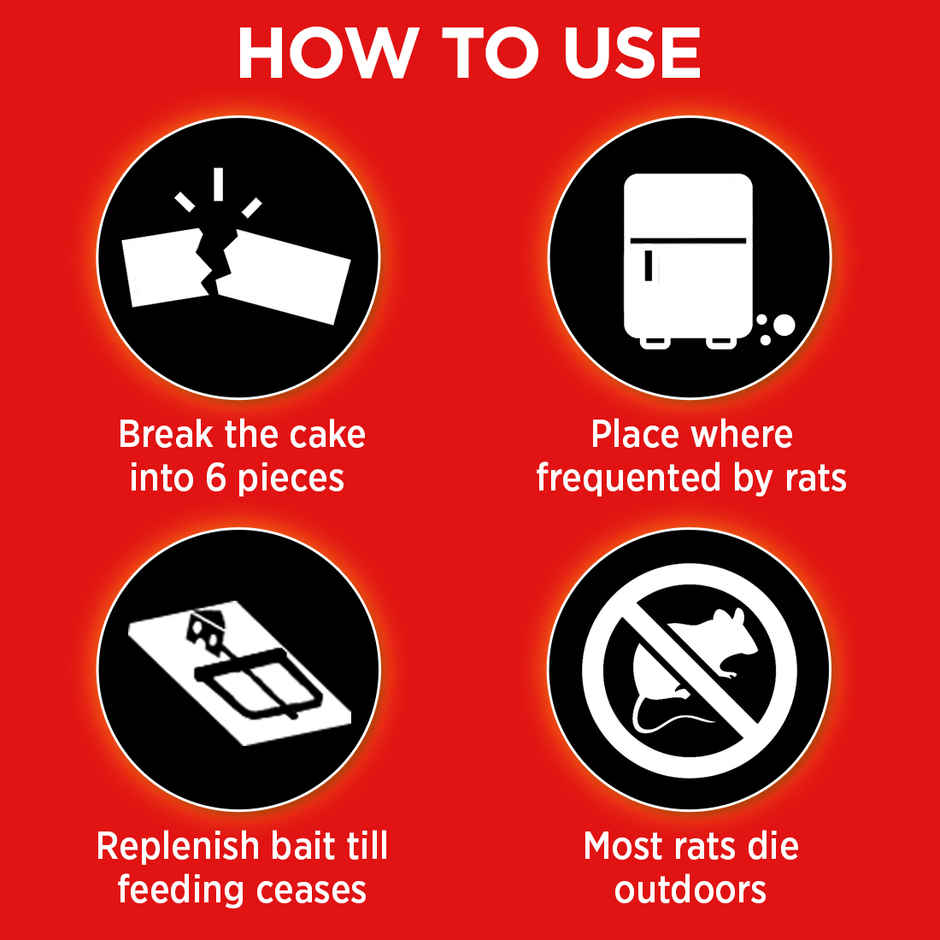 HOW TO USE

Break the cake into 6 pieces

Place where frequented by rats

Replenish bait till feeding ceases

Most rats die outdoors