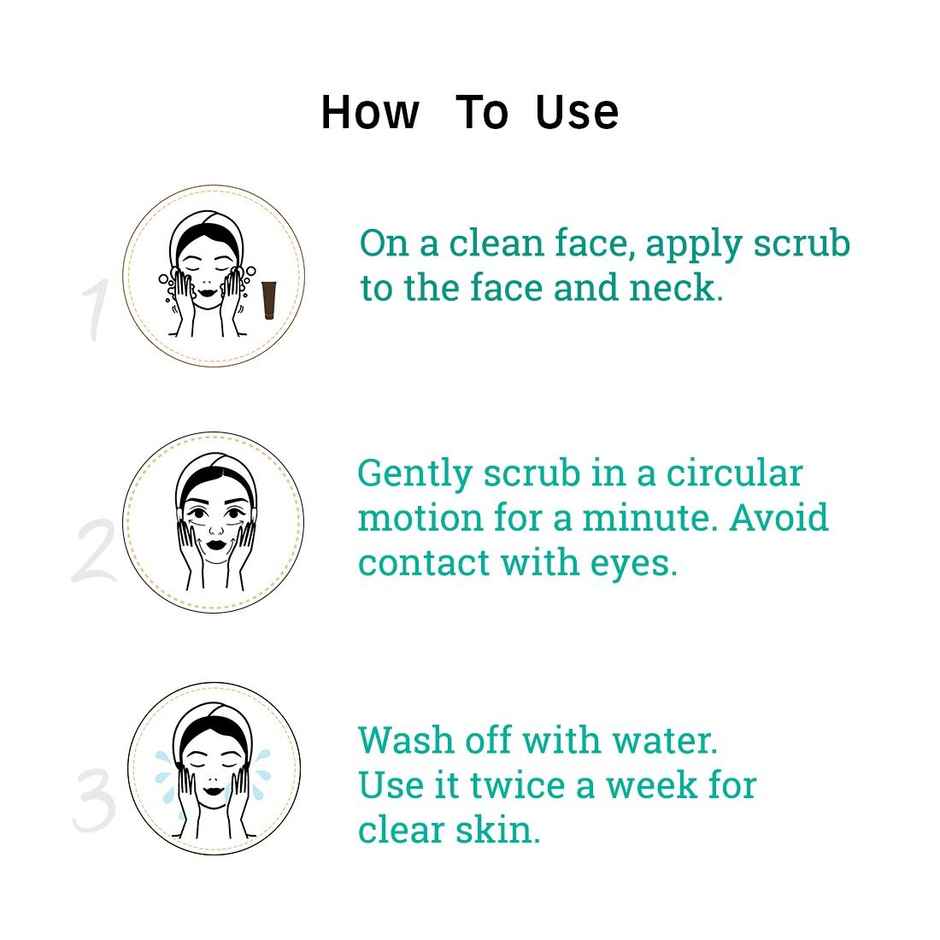 How To Use

1

On a clean face, apply scrub to the face and neck.

2

Gently scrub in a circular motion for a minute. Avoid contact with eyes.

3

Wash off with water. Use it twice a week for clear skin.