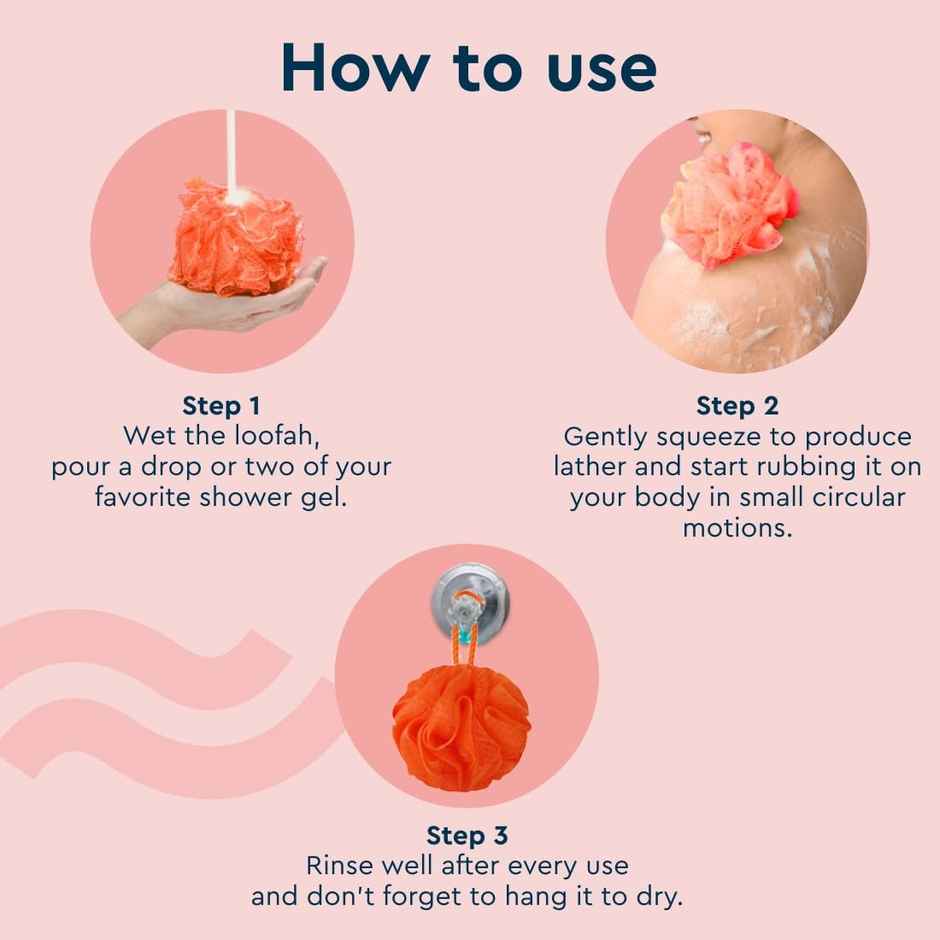 How to use

Step 1
Wet the loofah, pour a drop or two of your favorite shower gel.

Step 2
Gently squeeze to produce lather and start rubbing it on your body in small circular motions.

Step 3
Rinse well after every use and don't forget to hang it to dry.