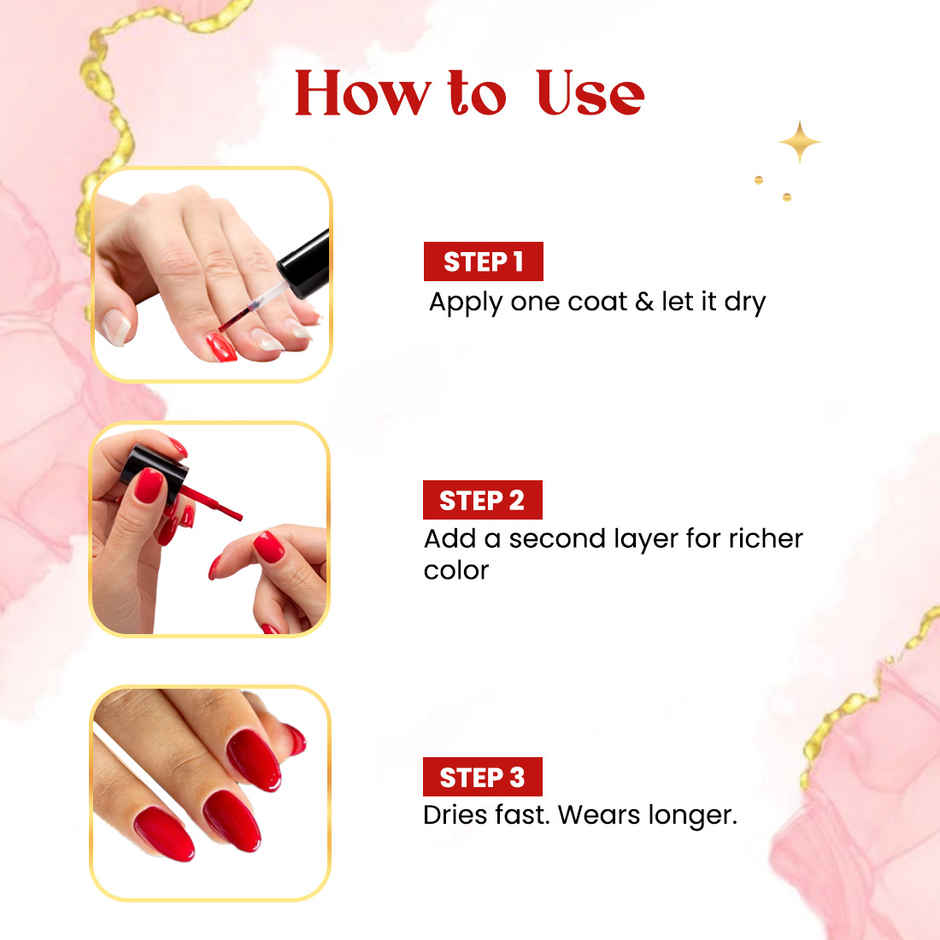 How to Use

STEP 1
Apply one coat & let it dry

STEP 2
Add a second layer for richer color

STEP 3
Dries fast. Wears longer.