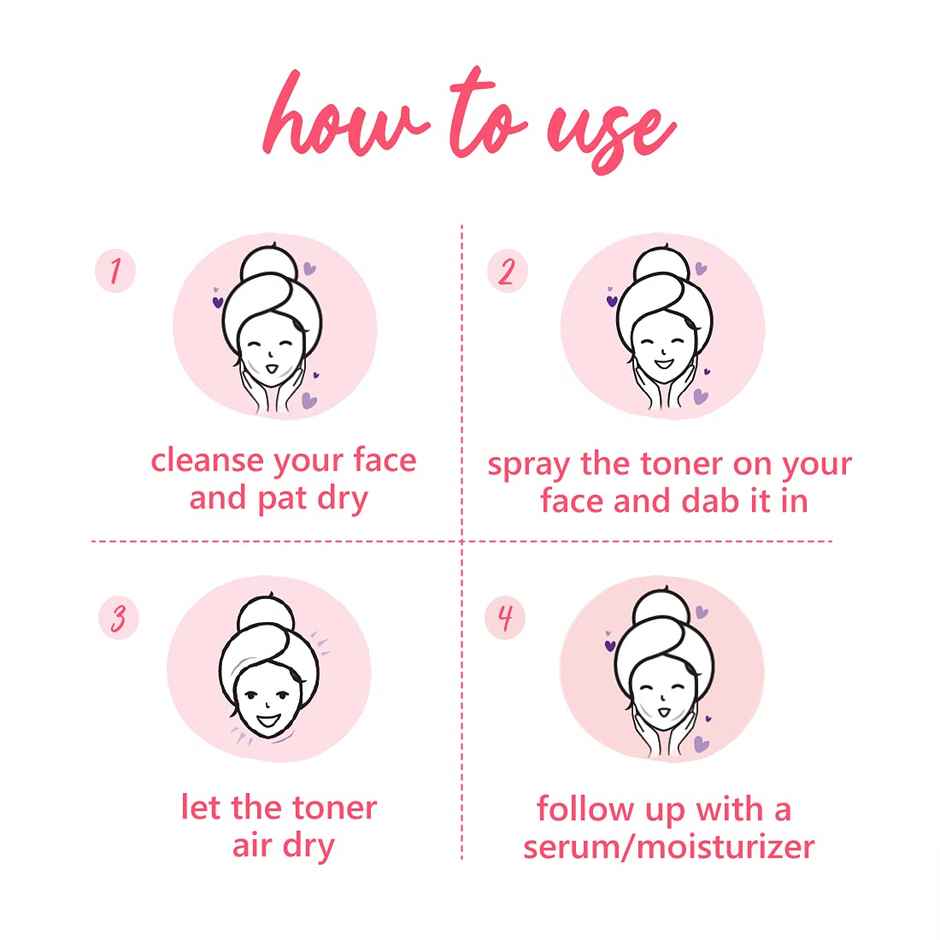 how to use

1

cleanse your face and pat dry

2

spray the toner on your face and dab it in

3

let the toner air dry

4

follow up with a serum/moisturizer