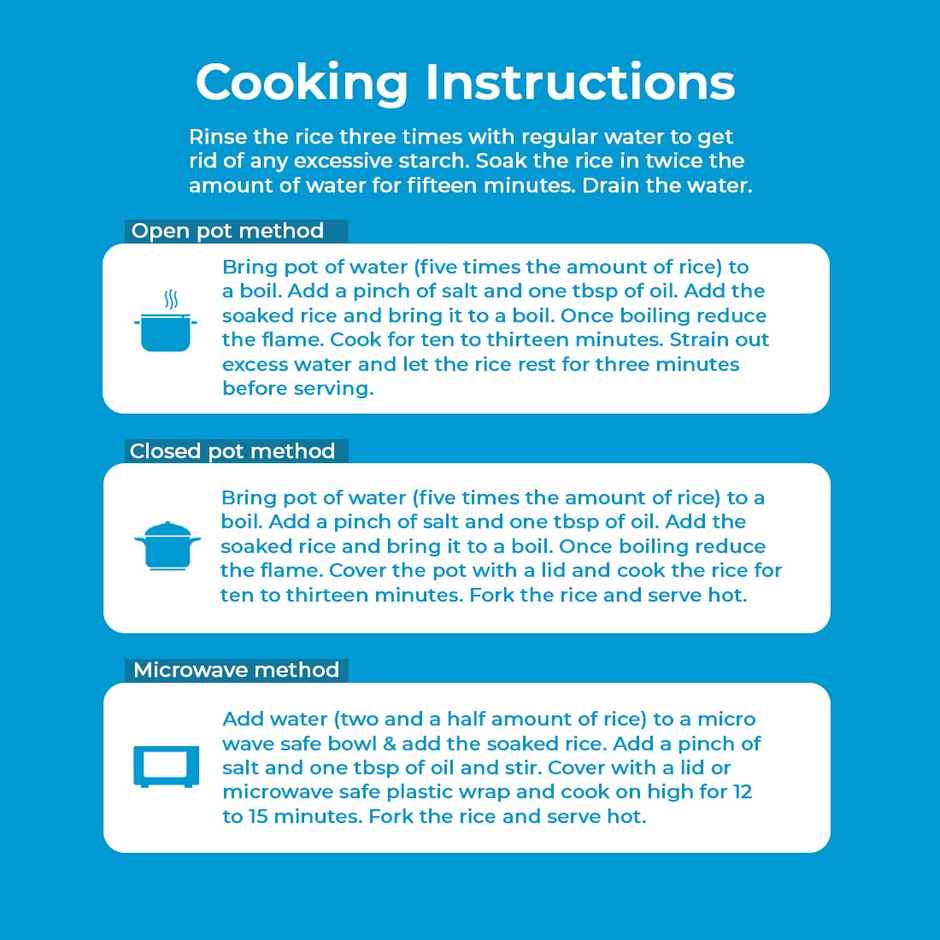 Cooking Instructions

Rinse the rice three times with regular water to get rid of any excessive starch. Soak the rice in twice the amount of water for fifteen minutes. Drain the water.

Open pot method

Bring pot of water (five times the amount of rice) to a boil. Add a pinch of salt and one tbsp of oil. Add the soaked rice and bring it to a boil. Once boiling reduce the flame. Cook for ten to thirteen minutes. Strain out excess water and let the rice rest for three minutes before serving.

Closed pot method

Bring pot of water (five times the amount of rice) to a boil. Add a pinch of salt and one tbsp of oil. Add the soaked rice and bring it to a boil. Once boiling reduce the flame. Cover the pot with a lid and cook the rice for ten to thirteen minutes. Fork the rice and serve hot.

Microwave method

Add water (two and a half amount of rice) to a micro wave safe bowl & add the soaked rice. Add a pinch of salt and one tbsp of oil and stir. Cover with a lid or microwave safe plastic wrap and cook on high for 12 to 15 minutes. Fork the rice and serve hot.