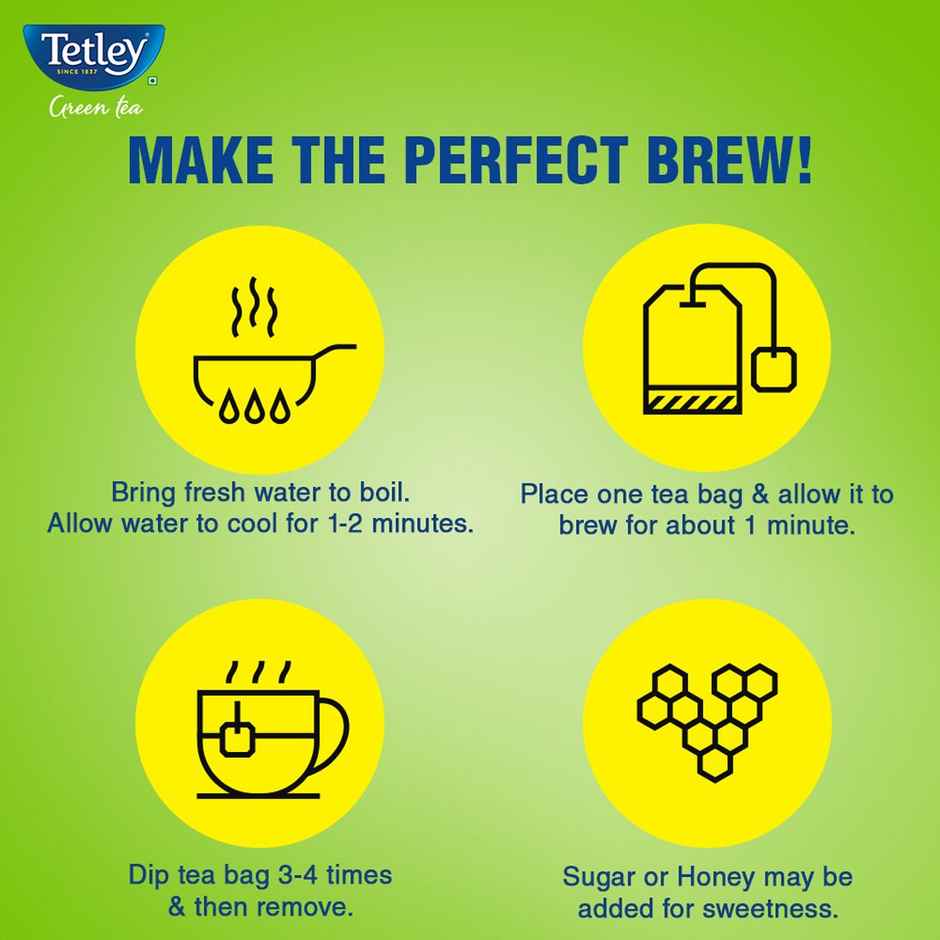 Tetley
SINCE 1837
Green tea

MAKE THE PERFECT BREW!

Bring fresh water to boil.
Allow water to cool for 1-2 minutes.

Place one tea bag & allow it to brew for about 1 minute.

Dip tea bag 3-4 times & then remove.

Sugar or Honey may be added for sweetness.