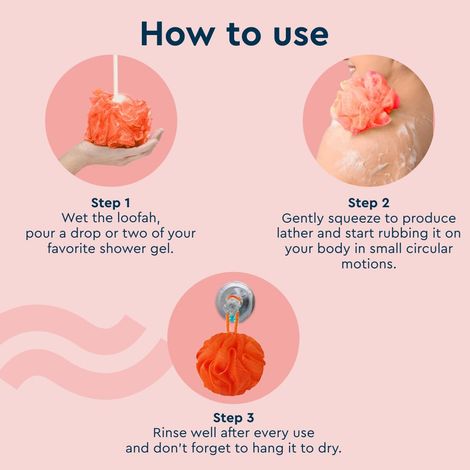 How to use

Step 1
Wet the loofah, pour a drop or two of your favorite shower gel.

Step 2
Gently squeeze to produce lather and start rubbing it on your body in small circular motions.

Step 3
Rinse well after every use and don't forget to hang it to dry.