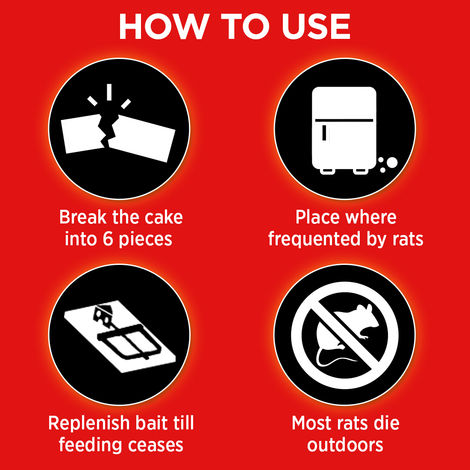 HOW TO USE

Break the cake into 6 pieces

Place where frequented by rats

Replenish bait till feeding ceases

Most rats die outdoors