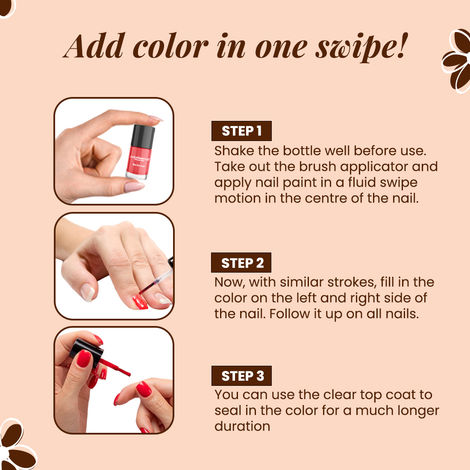 Add color in one swipe!

STEP 1
Shake the bottle well before use. Take out the brush applicator and apply nail paint in a fluid swipe motion in the centre of the nail.

STEP 2
Now, with similar strokes, fill in the color on the left and right side of the nail. Follow it up on all nails.

STEP 3
You can use the clear top coat to seal in the color for a much longer duration