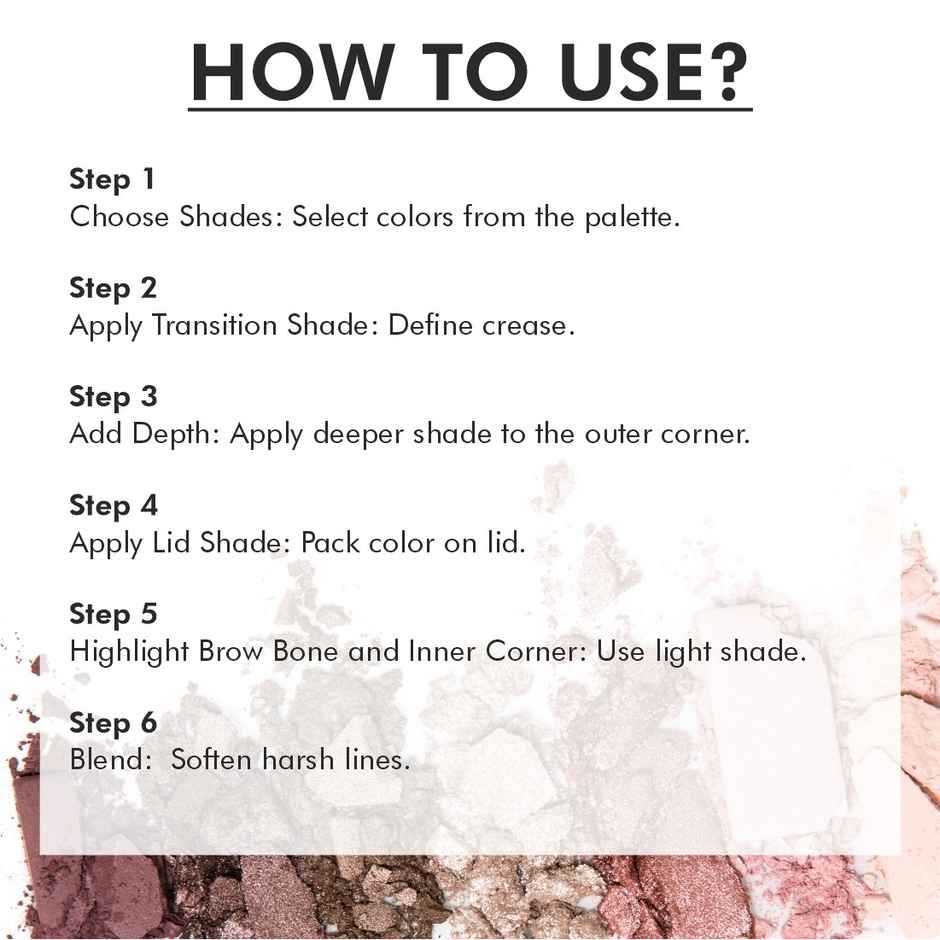 HOW TO USE?

Step 1
Choose Shades: Select colors from the palette.

Step 2
Apply Transition Shade: Define crease.

Step 3
Add Depth: Apply deeper shade to the outer corner.

Step 4
Apply Lid Shade: Pack color on lid.

Step 5
Highlight Brow Bone and Inner Corner: Use light shade.

Step 6
Blend:  Soften harsh lines.