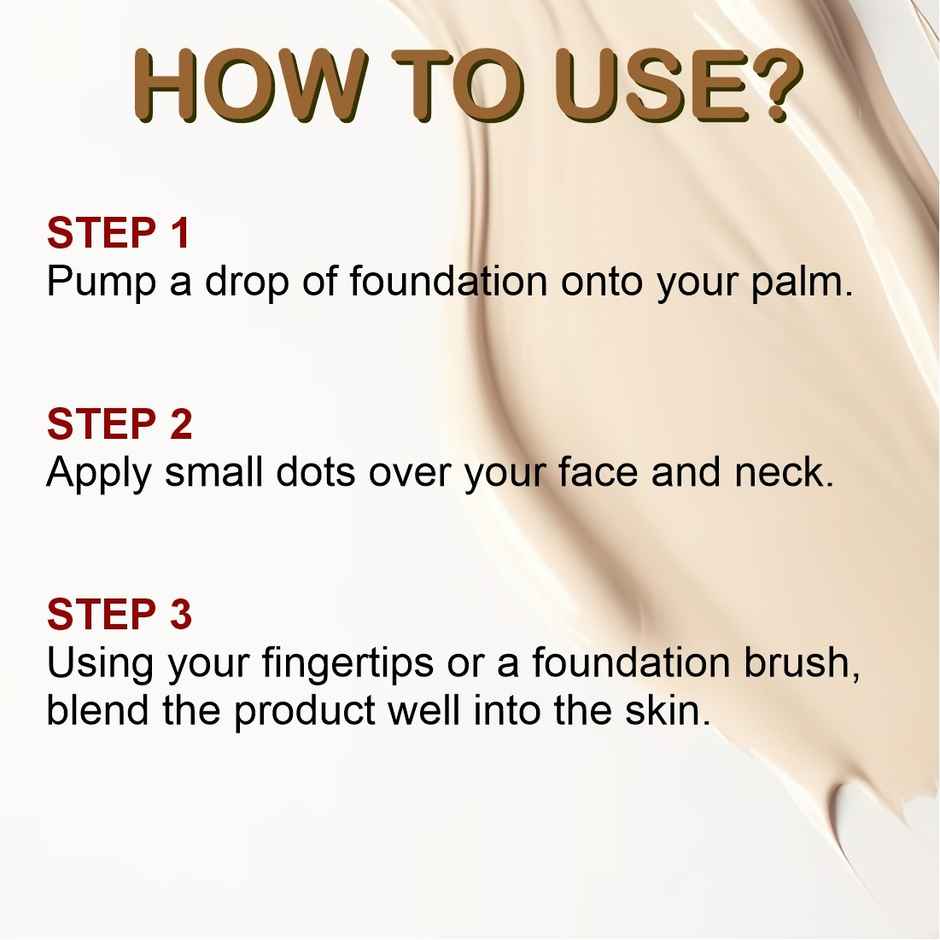 HOW TO USE?

STEP 1
Pump a drop of foundation onto your palm.

STEP 2
Apply small dots over your face and neck.

STEP 3
Using your fingertips or a foundation brush, blend the product well into the skin.