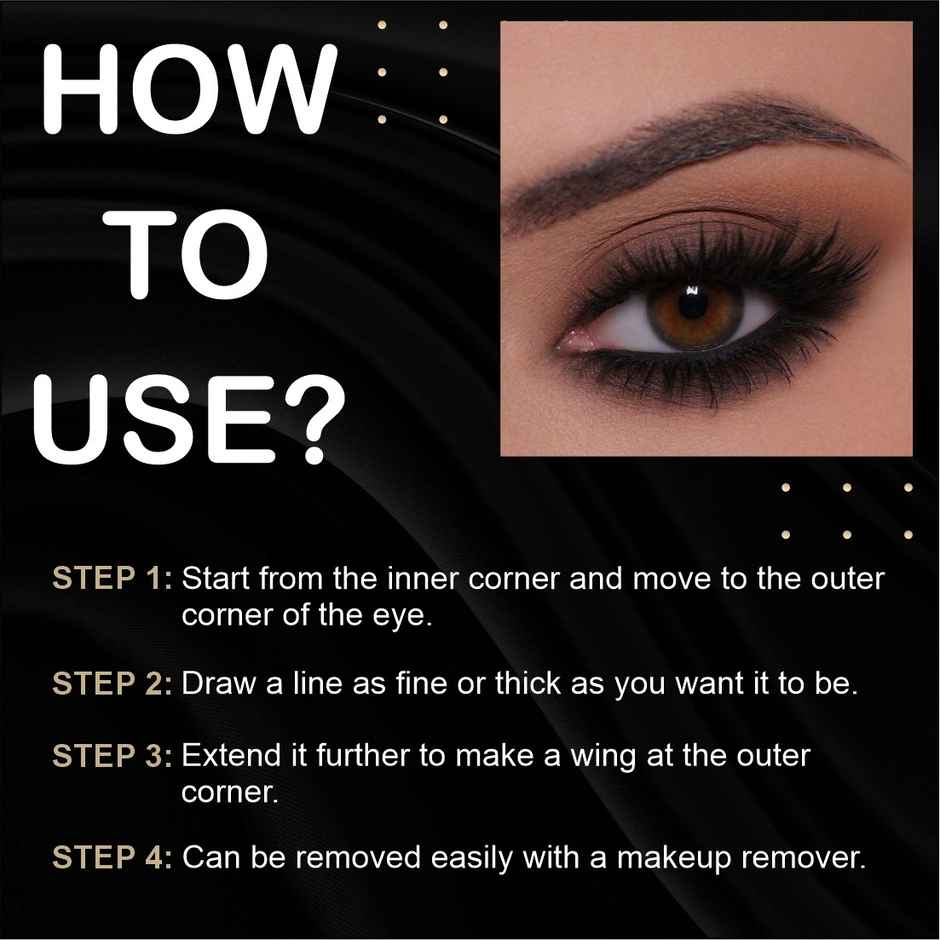 HOW TO USE?

STEP 1: Start from the inner corner and move to the outer corner of the eye.

STEP 2: Draw a line as fine or thick as you want it to be.

STEP 3: Extend it further to make a wing at the outer corner.

STEP 4: Can be removed easily with a makeup remover.