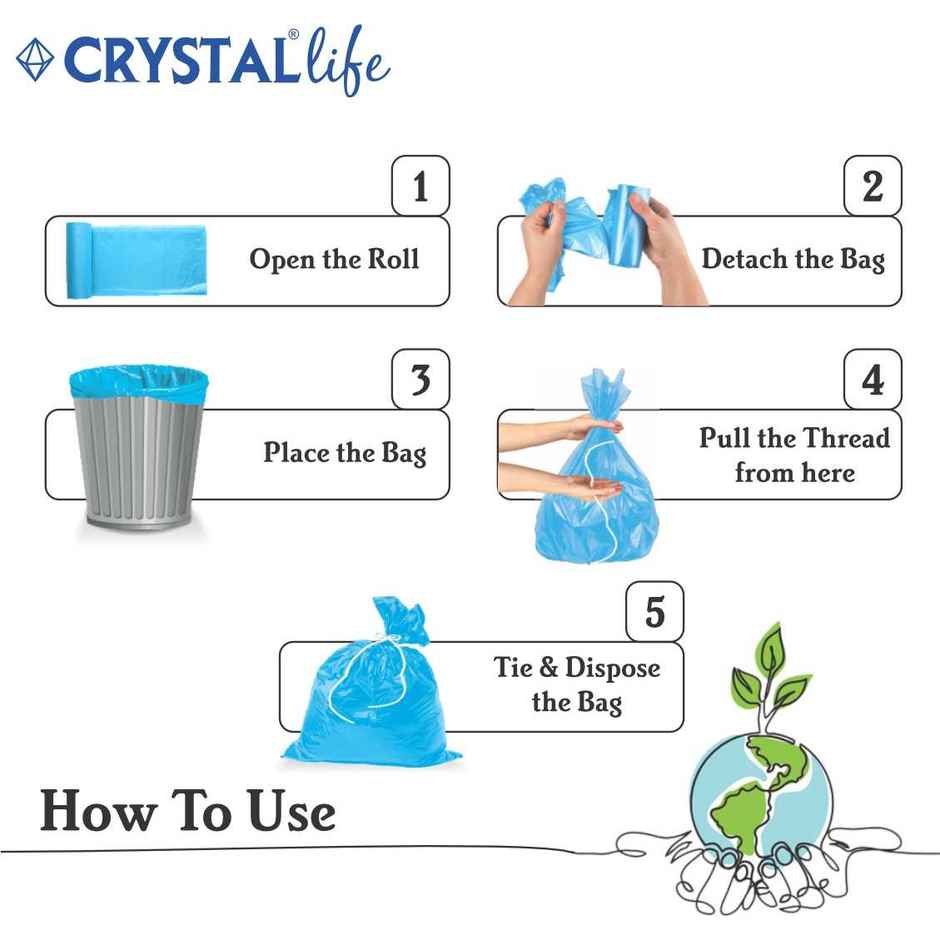 CRYSTAL® life

1
Open the Roll

2
Detach the Bag

3
Place the Bag

4
Pull the Thread from here

5
Tie & Dispose the Bag

How To Use