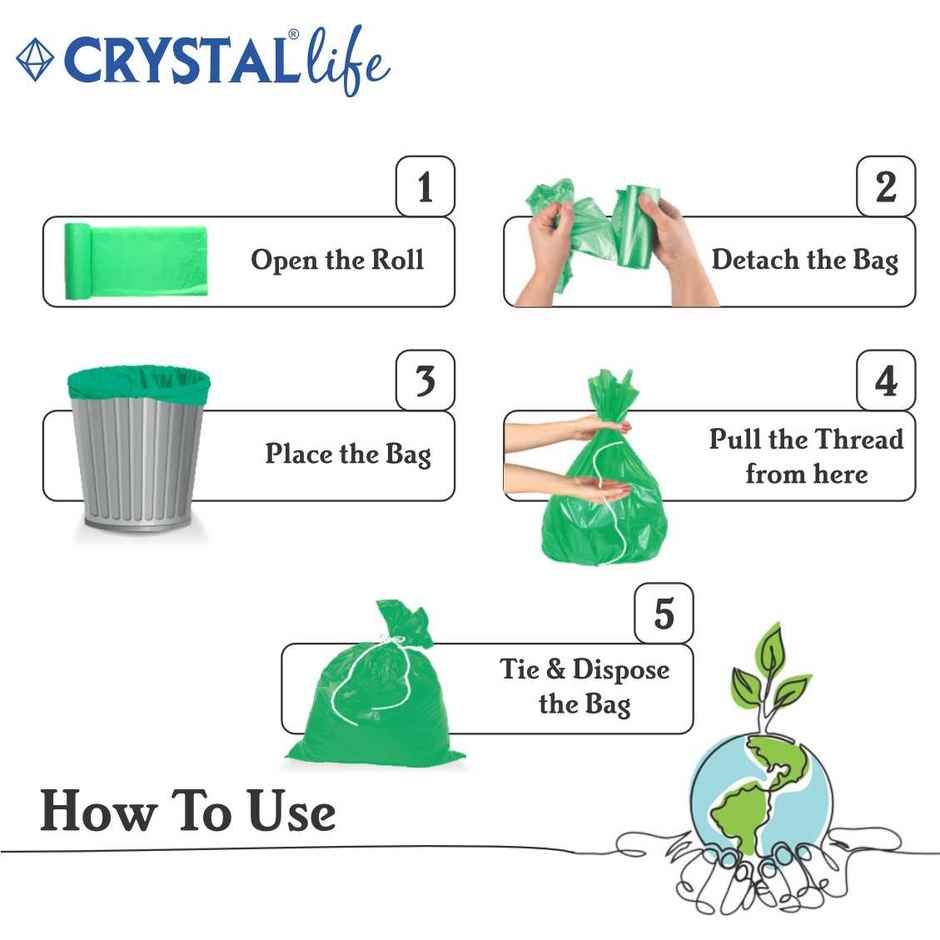 CRYSTAL® life

1
Open the Roll

2
Detach the Bag

3
Place the Bag

4
Pull the Thread from here

5
Tie & Dispose the Bag

How To Use