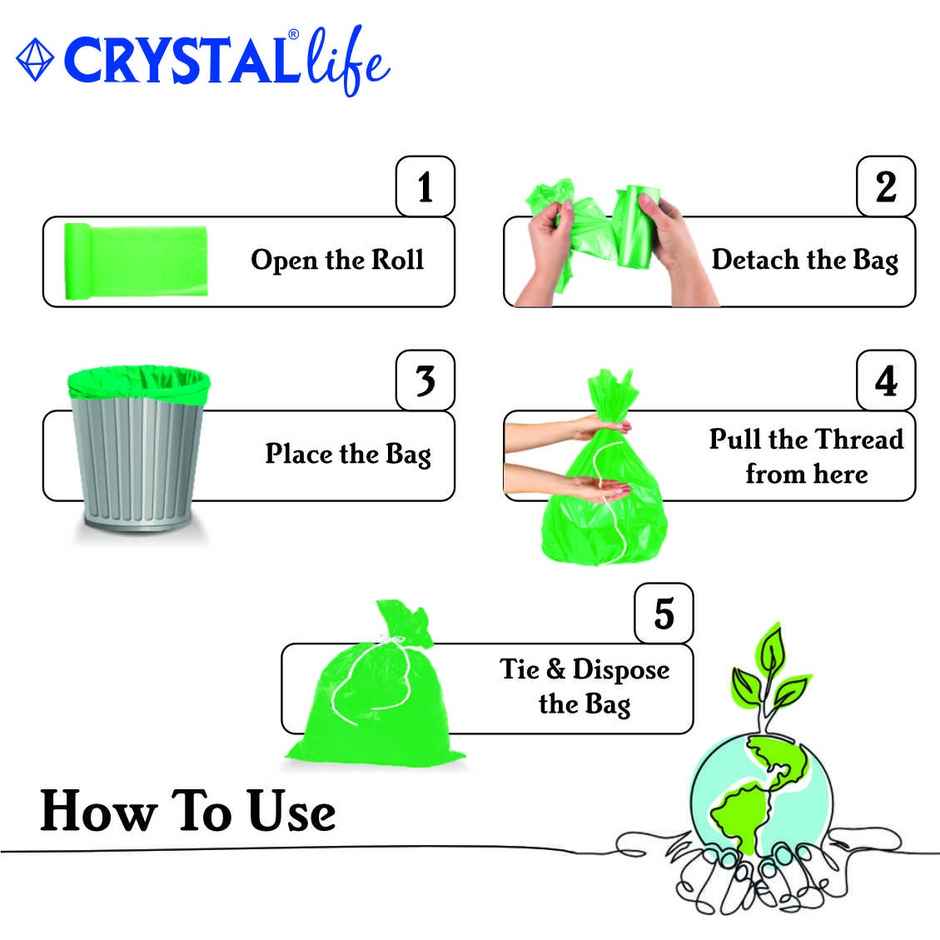 CRYSTAL® life

1
Open the Roll

2
Detach the Bag

3
Place the Bag

4
Pull the Thread from here

5
Tie & Dispose the Bag

How To Use