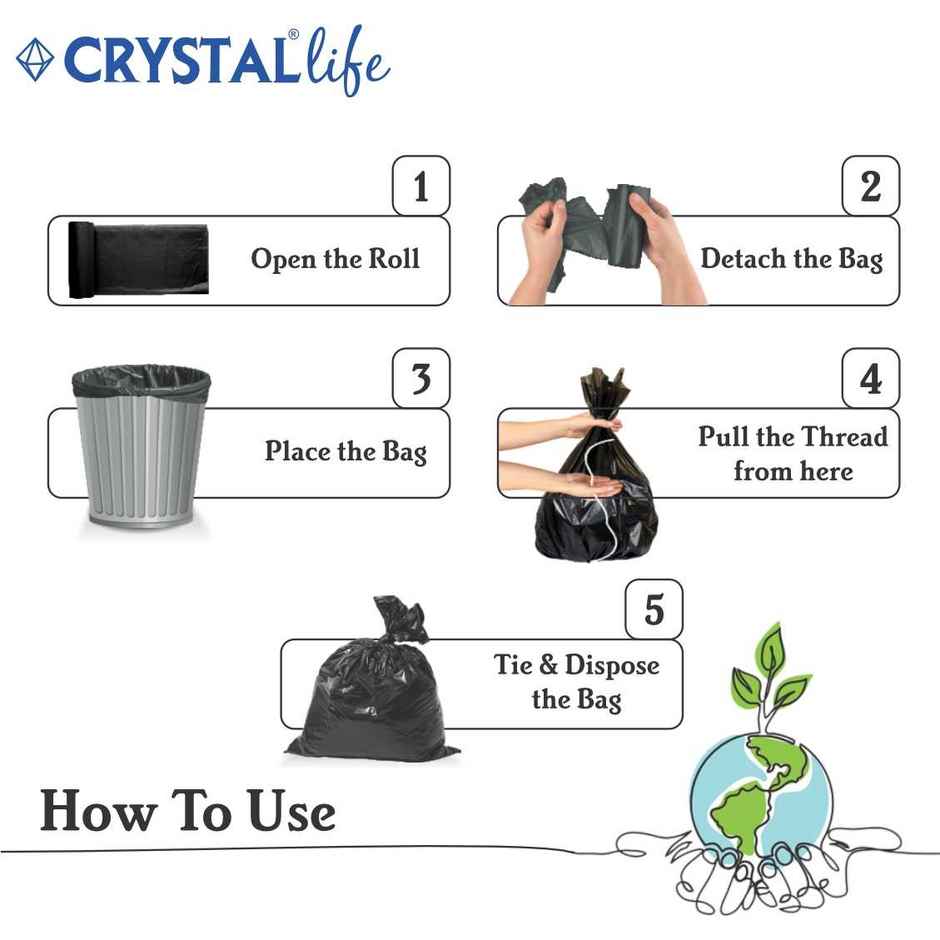 CRYSTAL® life

1
Open the Roll

2
Detach the Bag

3
Place the Bag

4
Pull the Thread from here

5
Tie & Dispose the Bag

How To Use