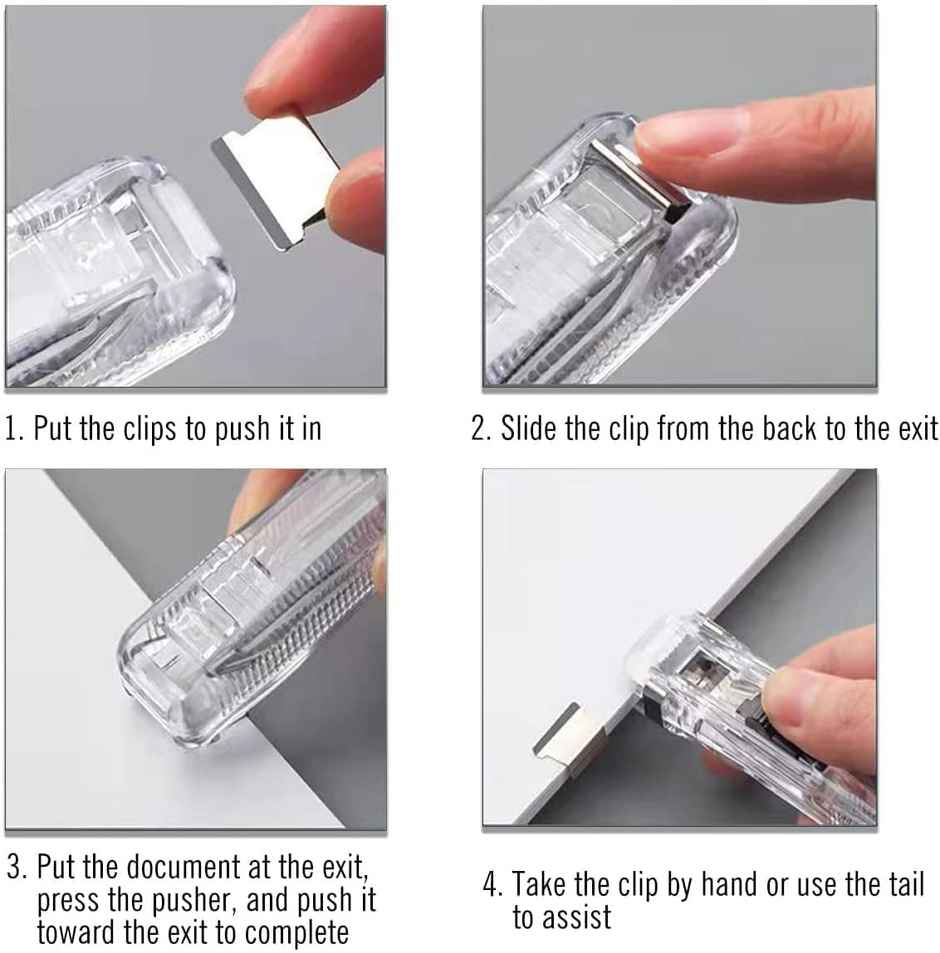 1. Put the clips to push it in

2. Slide the clip from the back to the exit

3. Put the document at the exit, press the pusher, and push it toward the exit to complete

4. Take the clip by hand or use the tail to assist