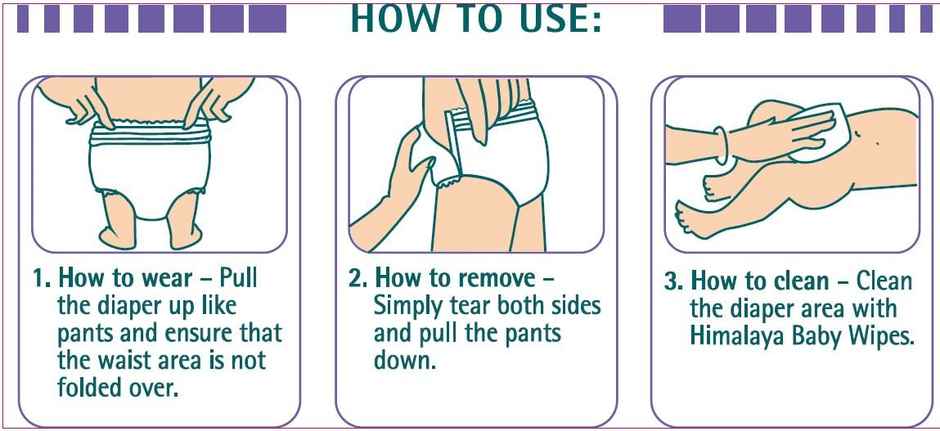 HOW TO USE:

1. How to wear – Pull the diaper up like pants and ensure that the waist area is not folded over.

2. How to remove – Simply tear both sides and pull the pants down.

3. How to clean – Clean the diaper area with Himalaya Baby Wipes.