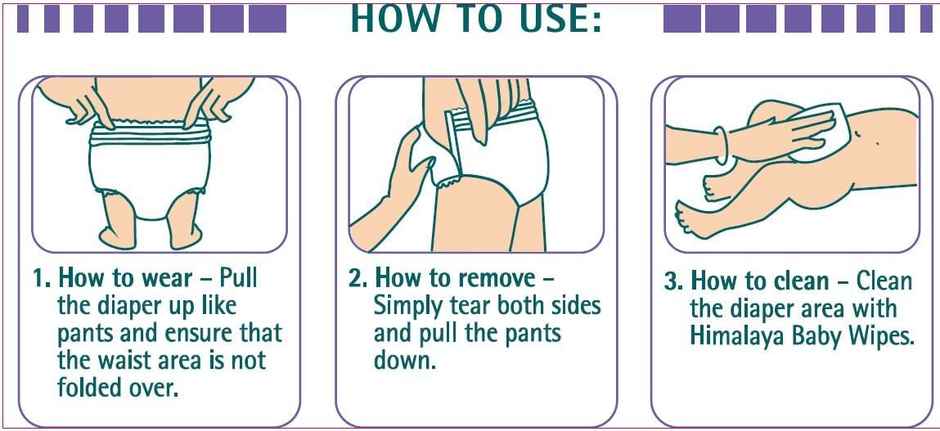 HOW TO USE:

1. How to wear – Pull the diaper up like pants and ensure that the waist area is not folded over.

2. How to remove – Simply tear both sides and pull the pants down.

3. How to clean – Clean the diaper area with Himalaya Baby Wipes.