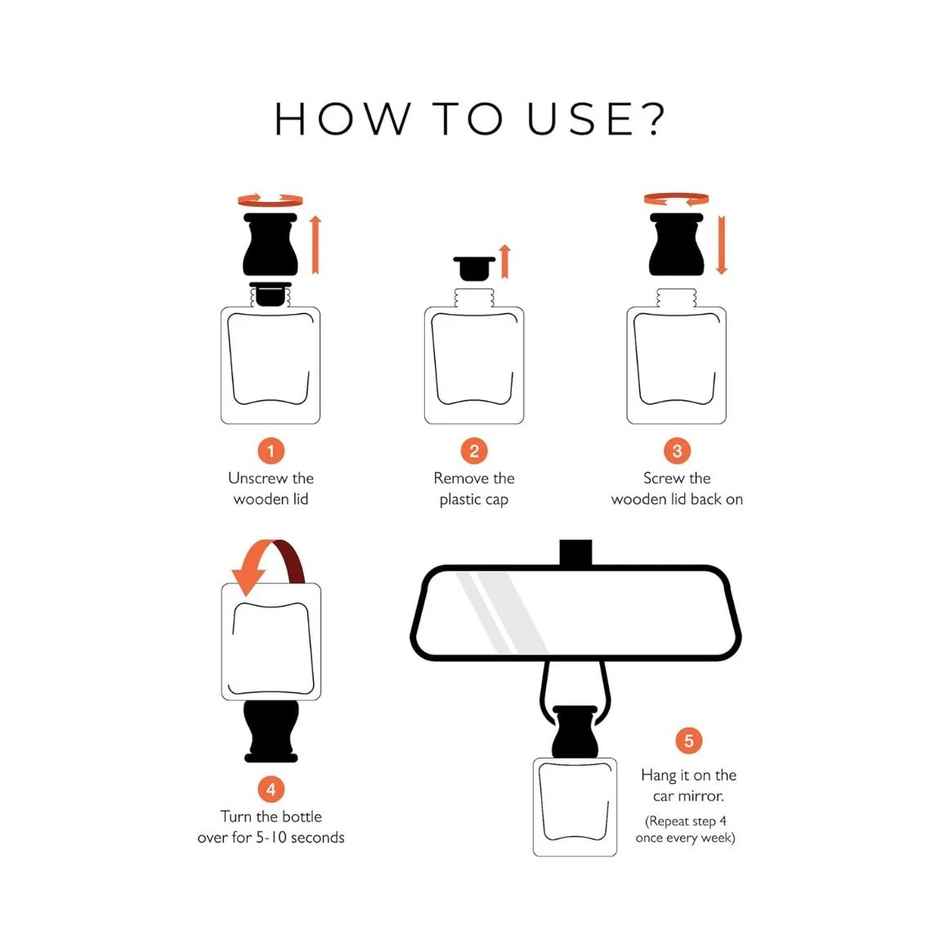 HOW TO USE?

1
Unscrew the wooden lid

2
Remove the plastic cap

3
Screw the wooden lid back on

4
Turn the bottle over for 5-10 seconds

5
Hang it on the car mirror.
(Repeat step 4 once every week)