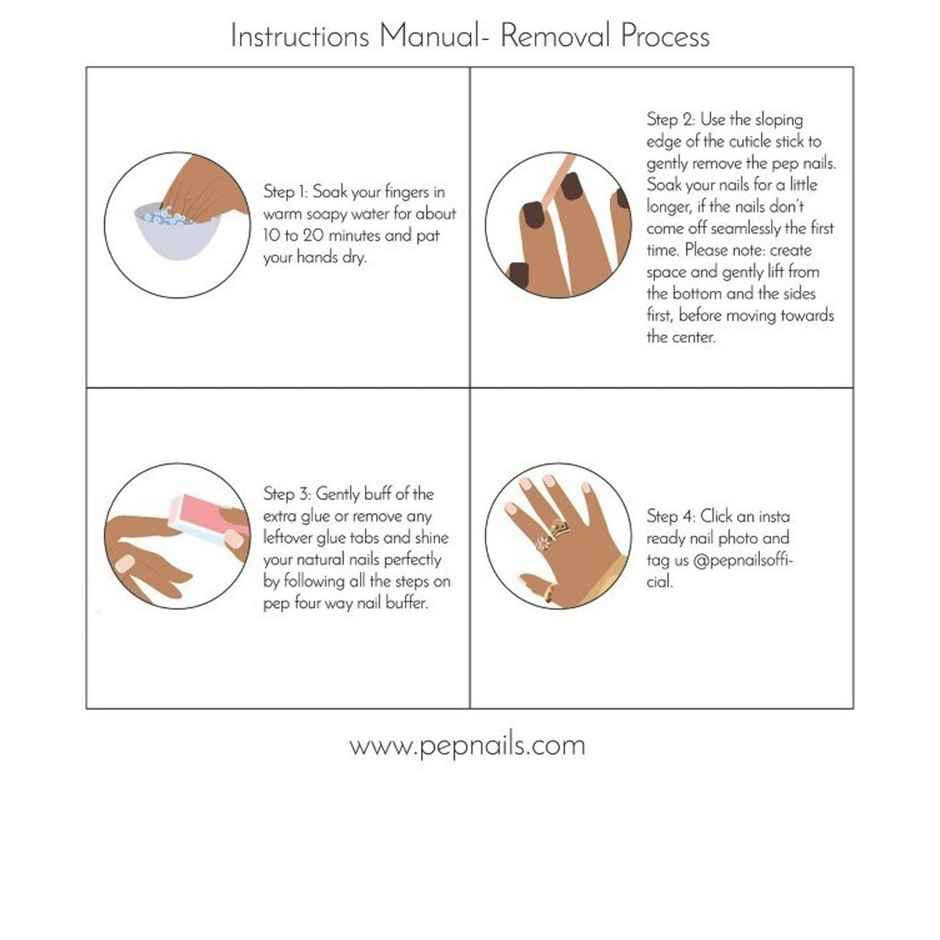 Instructions Manual- Removal Process

Step 1: Soak your fingers in warm soapy water for about 10 to 20 minutes and pat your hands dry.

Step 2: Use the sloping edge of the cuticle stick to gently remove the pep nails. Soak your nails for a little longer, if the nails don't come off seamlessly the first time. Please note: create space and gently lift from the bottom and the sides first, before moving towards the center.

Step 3: Gently buff of the extra glue or remove any leftover glue tabs and shine your natural nails perfectly by following all the steps on pep four way nail buffer.

Step 4: Click an insta ready nail photo and tag us @pepnailsofficial.

www.pepnails.com