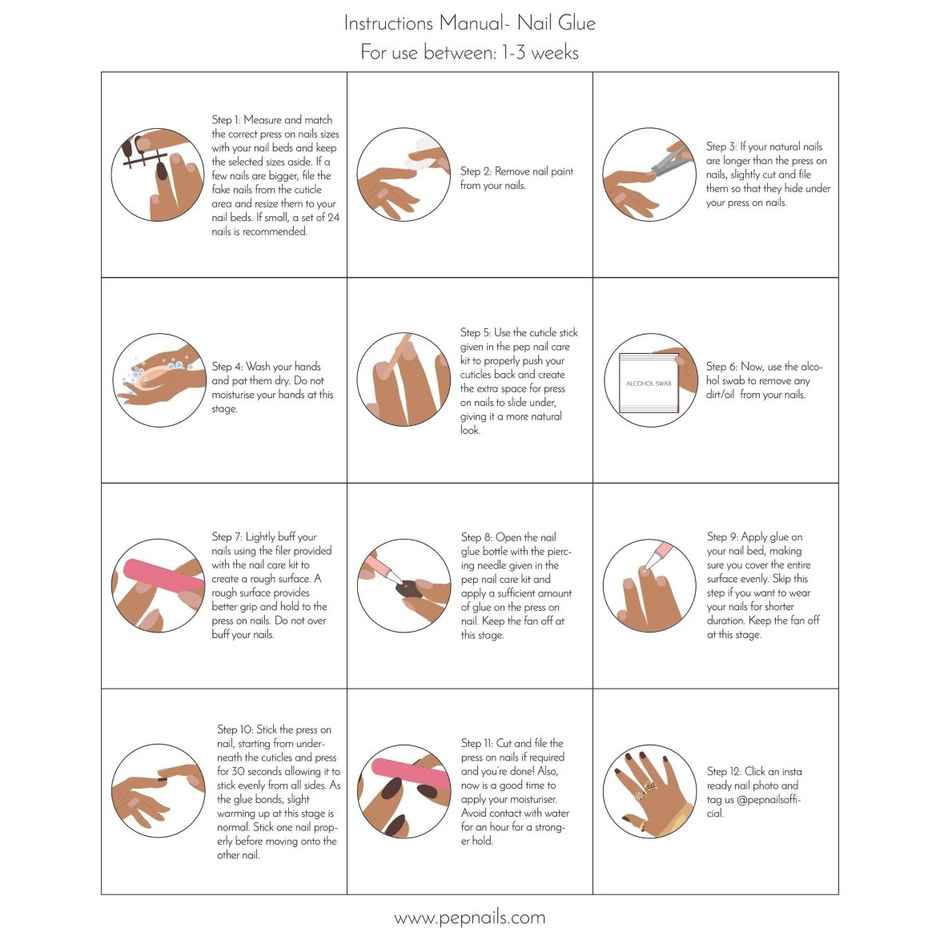 Instructions Manual- Nail Glue
For use between: 1-3 weeks

Step 1: Measure and match the correct press on nails sizes with your nail beds and keep the selected sizes aside. If a few nails are bigger, file the fake nails from the cuticle area and resize them to your nail beds. If small, a set of 24 nails is recommended.

Step 2: Remove nail paint from your nails.

Step 3: If your natural nails are longer than the press on nails, slightly cut and file them so that they hide under your press on nails.

Step 4: Wash your hands and pat them dry. Do not moisturise your hands at this stage.

Step 5: Use the cuticle stick given in the pep nail care kit to properly push your cuticles back and create the extra space for press on nails to slide under, giving it a more natural look.

ALCOHOL SWAB

Step 6: Now, use the alcohol swab to remove any dirt/oil from your nails.

Step 7: Lightly buff your nails using the filer provided with the nail care kit to create a rough surface. A rough surface provides better grip and hold to the press on nails. Do not over buff your nails.

Step 8: Open the nail glue bottle with the piercing needle given in the pep nail care kit and apply a sufficient amount of glue on the press on nail. Keep the fan off at this stage.

Step 9: Apply glue on your nail bed, making sure you cover the entire surface evenly. Skip this step if you want to wear your nails for shorter duration. Keep the fan off at this stage.

Step 10: Stick the press on nail, starting from underneath the cuticles and press for 30 seconds allowing it to stick evenly from all sides. As the glue bonds, slight warming up at this stage is normal. Stick one nail properly before moving onto the other nail.

Step 11: Cut and file the press on nails if required and you're done! Also, now is a good time to apply your moisturiser. Avoid contact with water for an hour for a stronger hold.

Step 12: Click an insta ready nail photo and tag us @pepnailsofficial.

www.pepnails.com