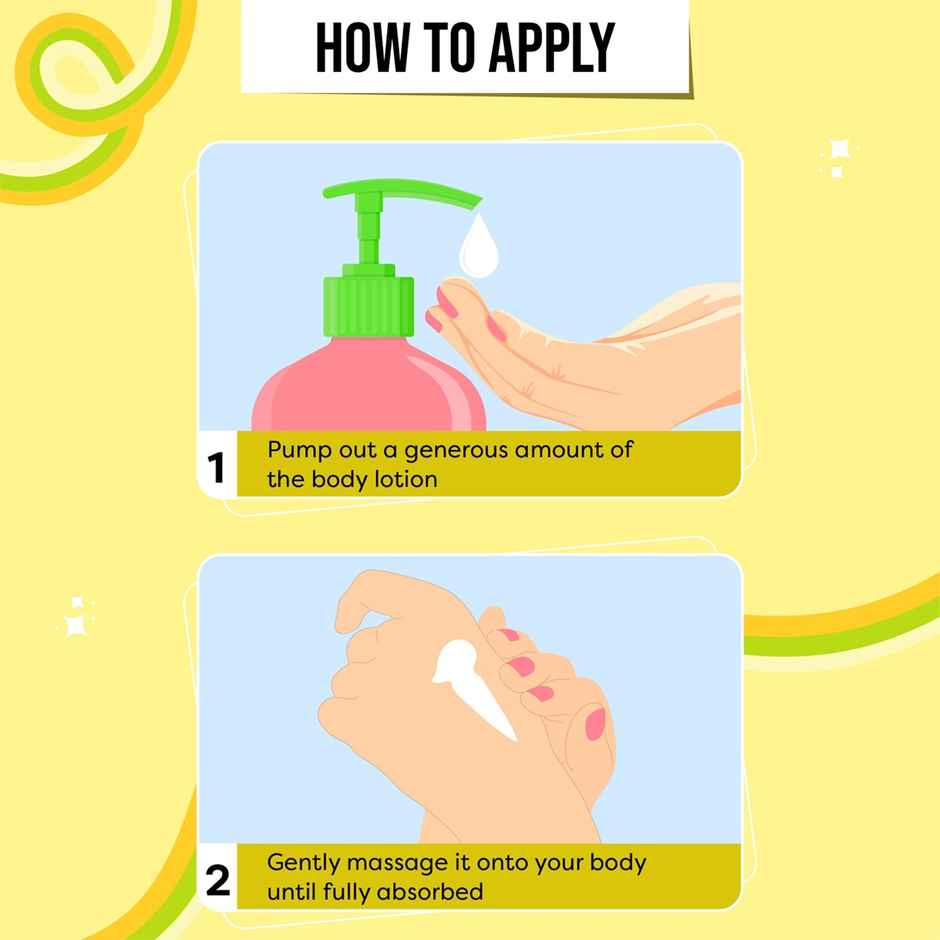 HOW TO APPLY

1 Pump out a generous amount of the body lotion

2 Gently massage it onto your body until fully absorbed