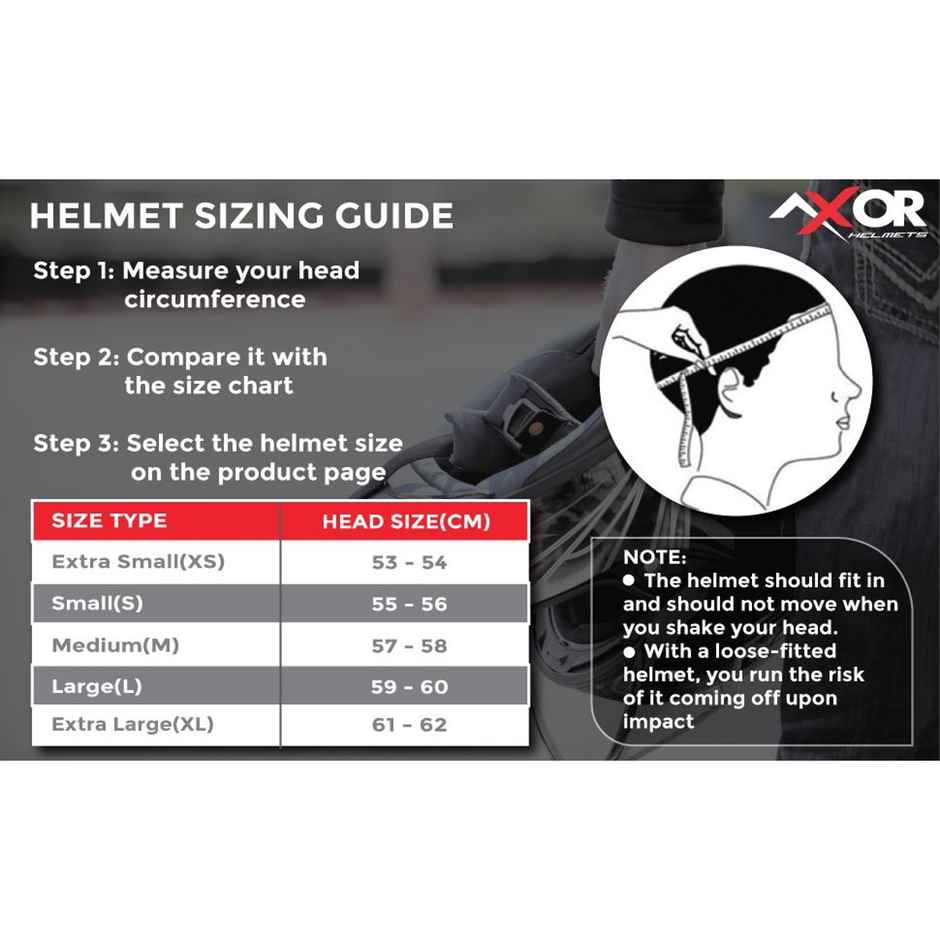 HELMET SIZING GUIDE

AXOR HELMETS

Step 1: Measure your head circumference

Step 2: Compare it with the size chart

Step 3: Select the helmet size on the product page

| SIZE TYPE | HEAD SIZE(CM) |
|---|---|
| Extra Small(XS) | 53 - 54 |
| Small(S) | 55 - 56 |
| Medium(M) | 57 - 58 |
| Large(L) | 59 - 60 |
| Extra Large(XL) | 61 - 62 |

NOTE:
● The helmet should fit in and should not move when you shake your head.
● With a loose-fitted helmet, you run the risk of it coming off upon impact