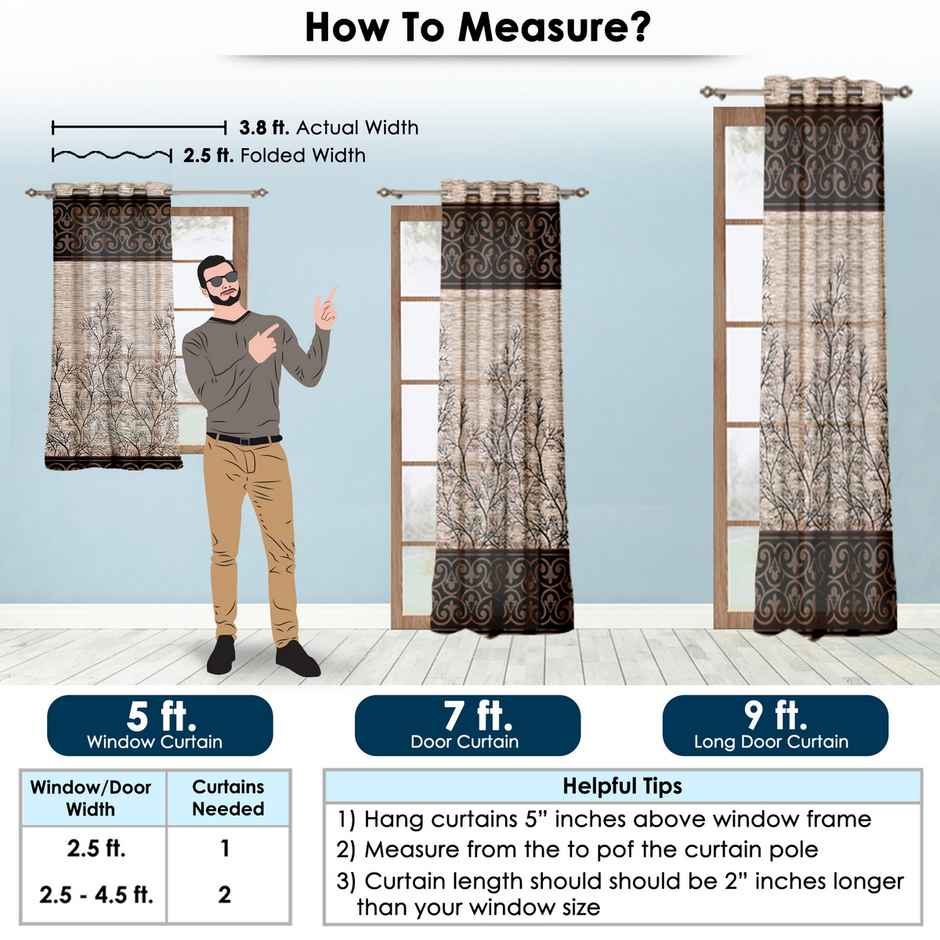 How To Measure?

3.8 ft. Actual Width
2.5 ft. Folded Width

5 ft.
Window Curtain

7 ft.
Door Curtain

9 ft.
Long Door Curtain

| Window/Door Width | Curtains Needed |
|---|---|
| 2.5 ft. | 1 |
| 2.5 - 4.5 ft. | 2 |

Helpful Tips
1) Hang curtains 5" inches above window frame
2) Measure from the to pof the curtain pole
3) Curtain length should should be 2" inches longer than your window size