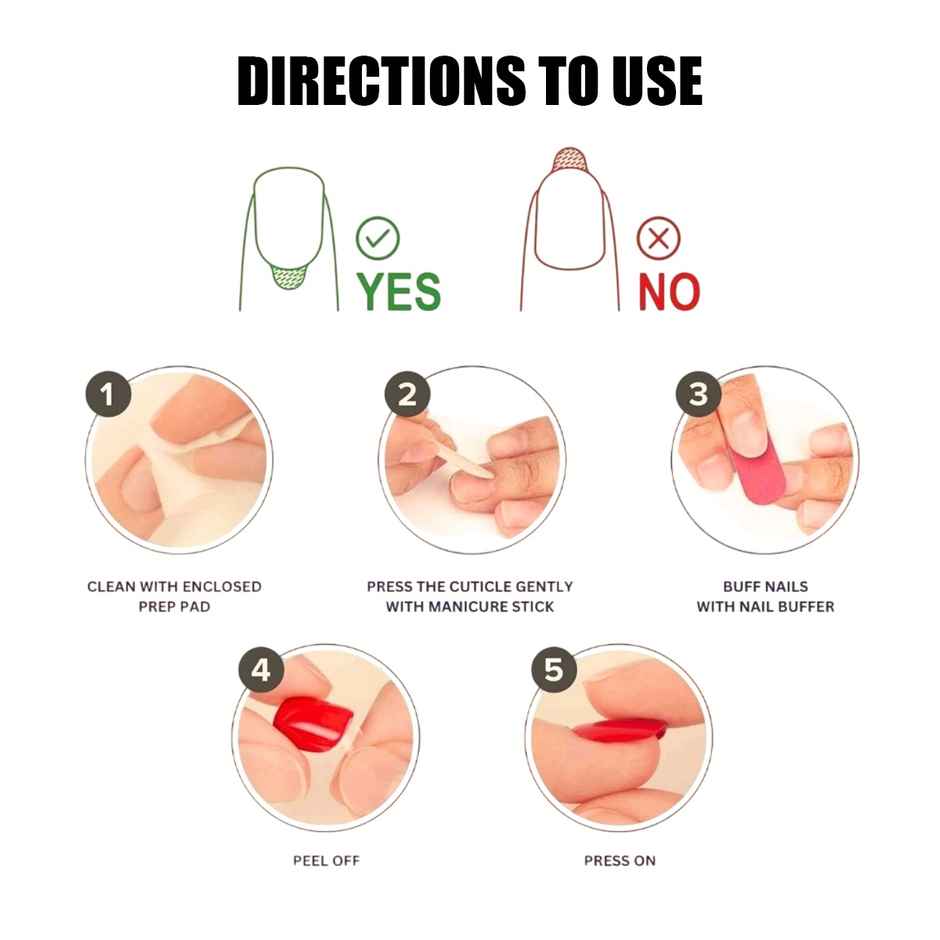 DIRECTIONS TO USE

YES

NO

1

CLEAN WITH ENCLOSED PREP PAD

2

PRESS THE CUTICLE GENTLY WITH MANICURE STICK

3

BUFF NAILS WITH NAIL BUFFER

4

PEEL OFF

5

PRESS ON