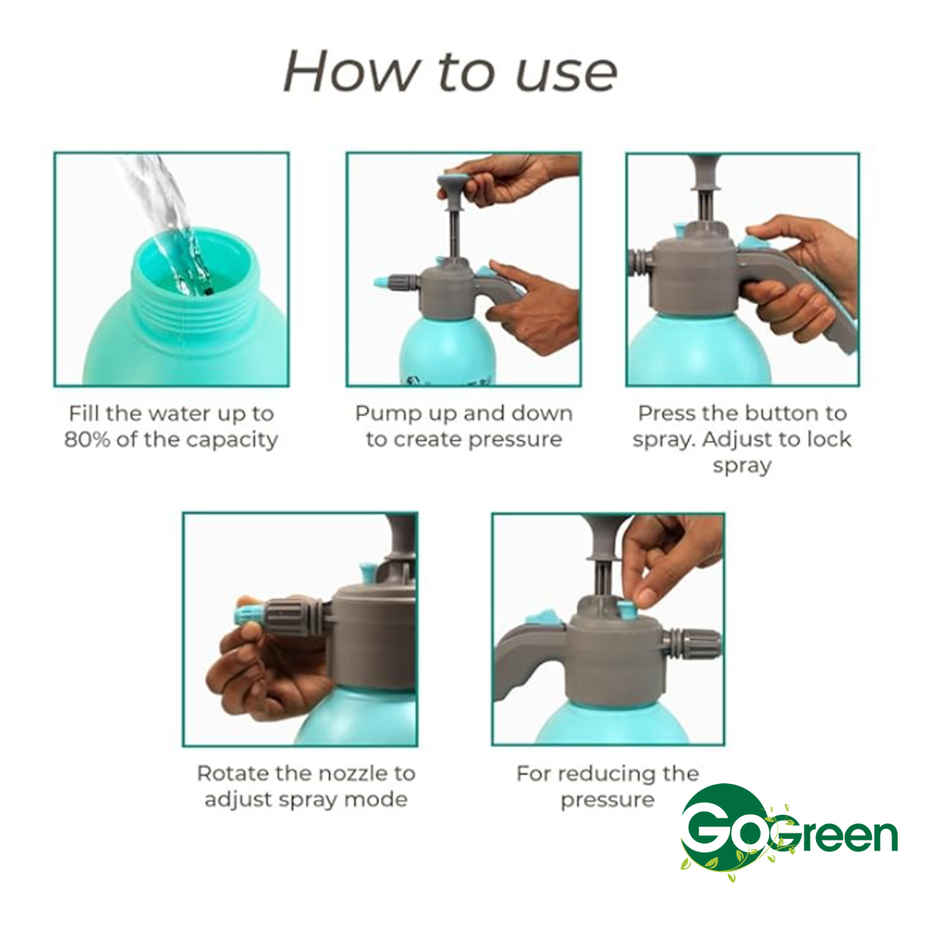 How to use

Fill the water up to 80% of the capacity

Pump up and down to create pressure

Press the button to spray. Adjust to lock spray

Rotate the nozzle to adjust spray mode

For reducing the pressure

GoGreen