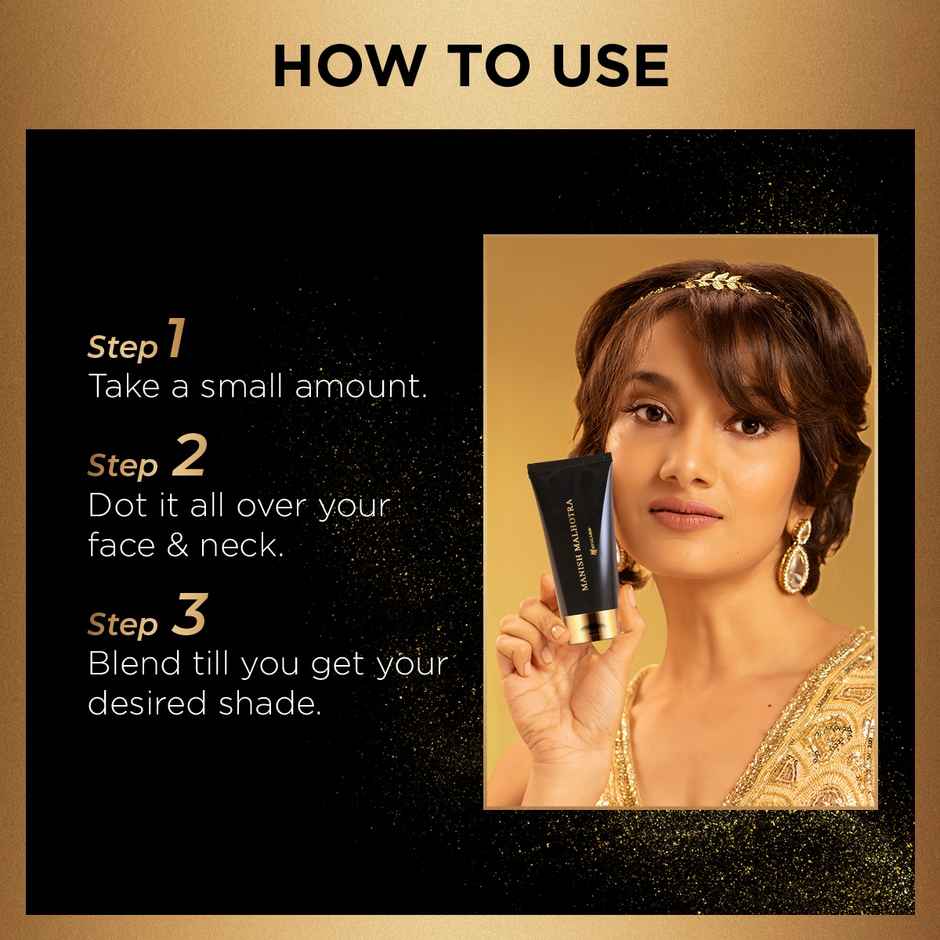 HOW TO USE

Step 1
Take a small amount.

Step 2
Dot it all over your face & neck.

Step 3
Blend till you get your desired shade.

MANISH MALHOTRA