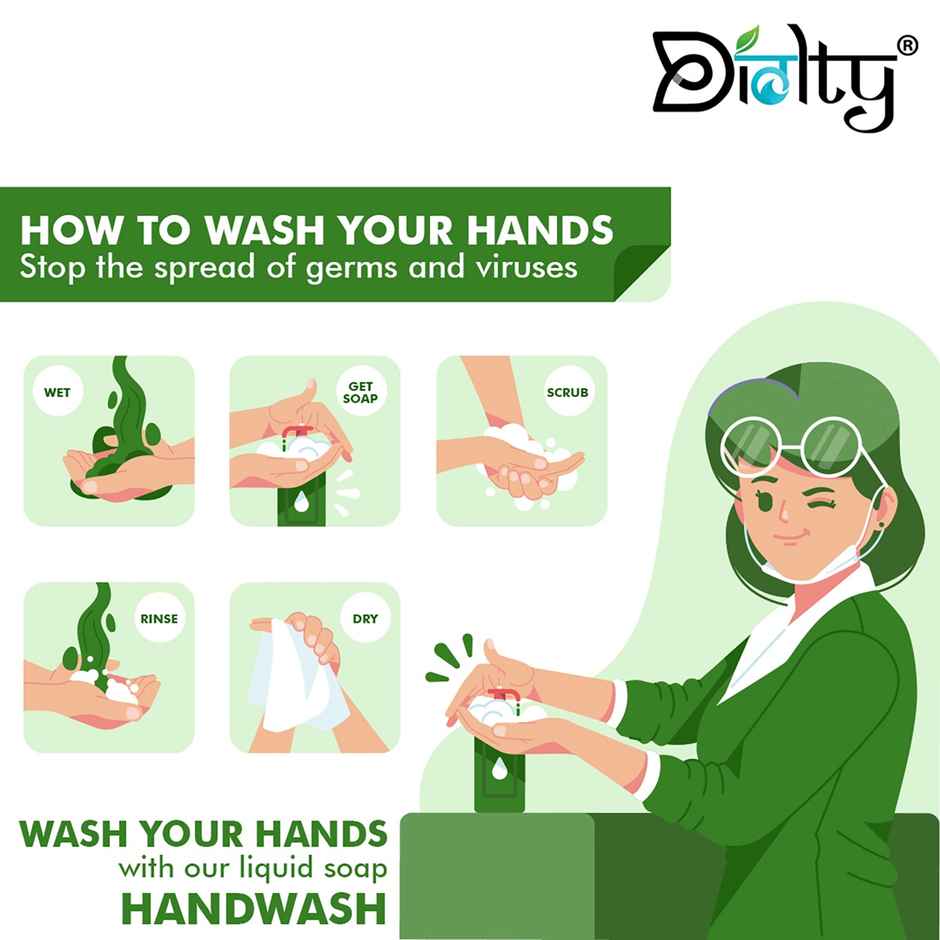 Dialty®

HOW TO WASH YOUR HANDS
Stop the spread of germs and viruses

WET

GET SOAP

SCRUB

RINSE

DRY

WASH YOUR HANDS
with our liquid soap
HANDWASH